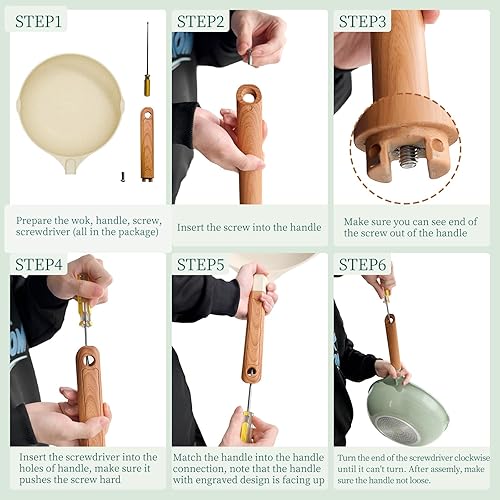 STEP1

Prepare the wok, handle, screw, screwdriver (all in the package)

STEP2

Insert the screw into the handle

STEP3

Make sure you can see end of the screw out of the handle

STEP4

Insert the screwdriver into the holes of handle, make sure it pushes the screw hard

STEP5

Match the handle into the handle connection, note that the handle with engraved design is facing up

STEP6

Turn the end of the screwdriver clockwise until it can't turn. After assemly, make sure the handle not loose.