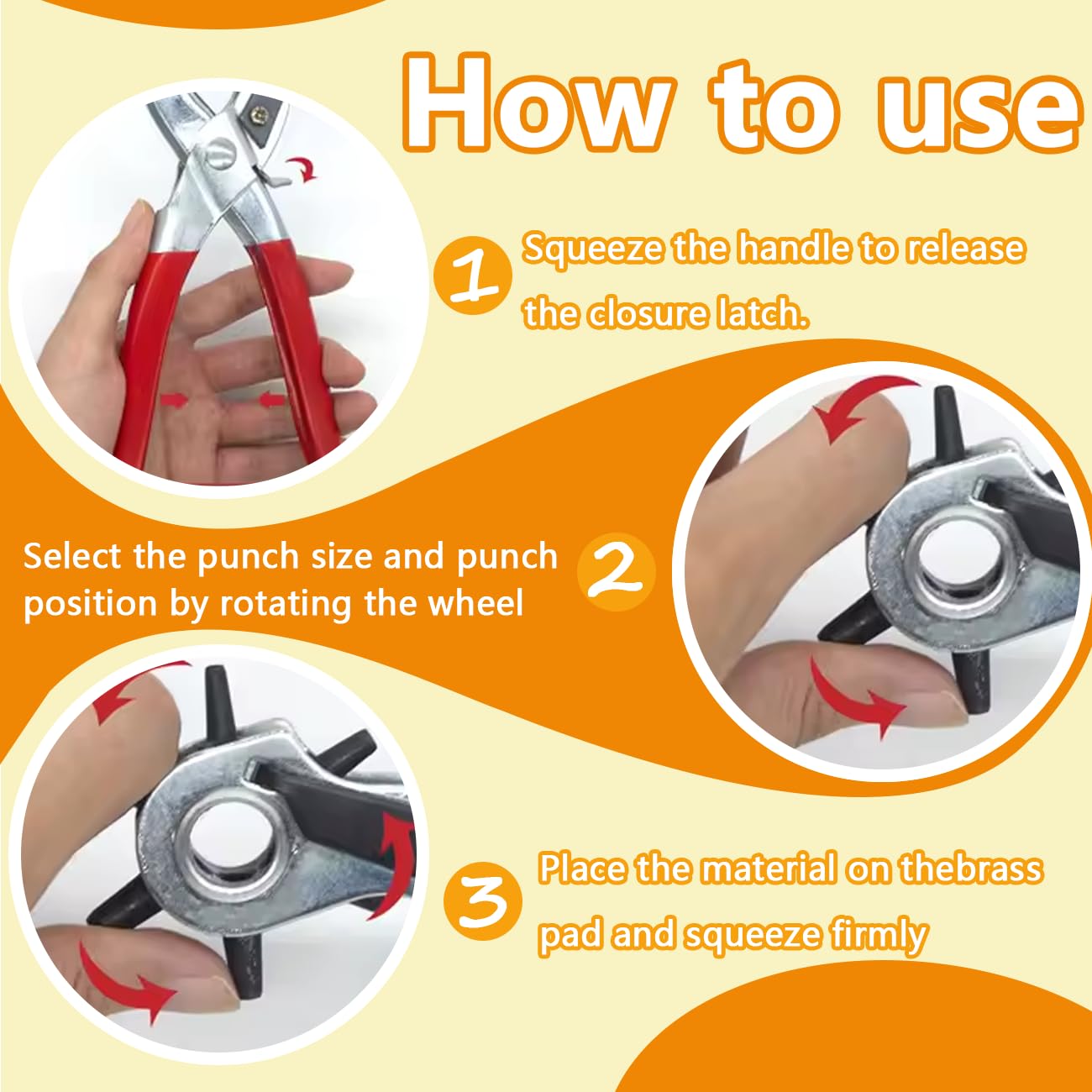 How to use

1 Squeeze the handle to release the closure latch.

Select the punch size and punch position by rotating the wheel 2

3 Place the material on thebrass pad and squeeze firmly