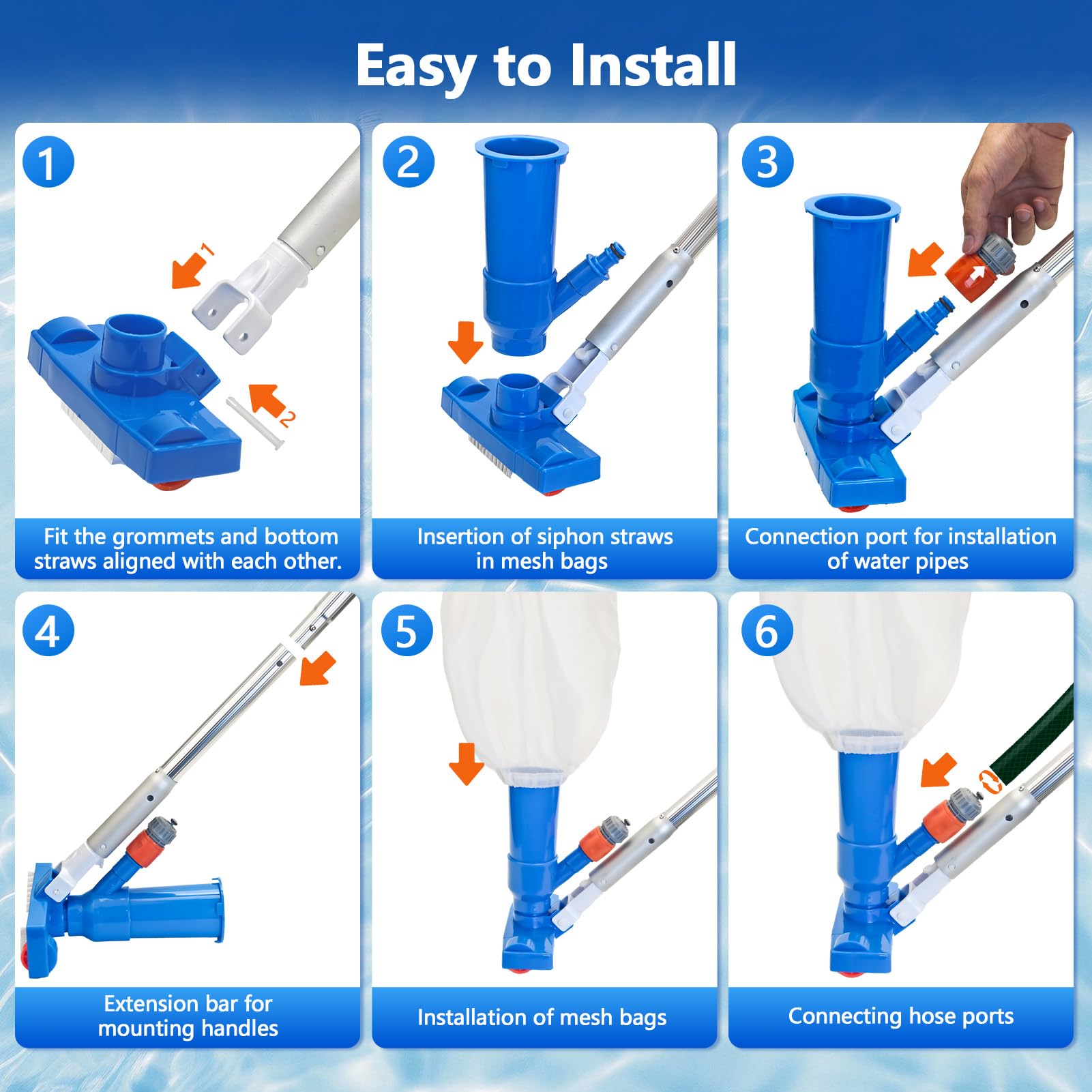 Easy to Install

1

1

2

Fit the grommets and bottom straws aligned with each other.

2

Insertion of siphon straws in mesh bags

3

Connection port for installation of water pipes

4

Extension bar for mounting handles

5

Installation of mesh bags

6

Connecting hose ports