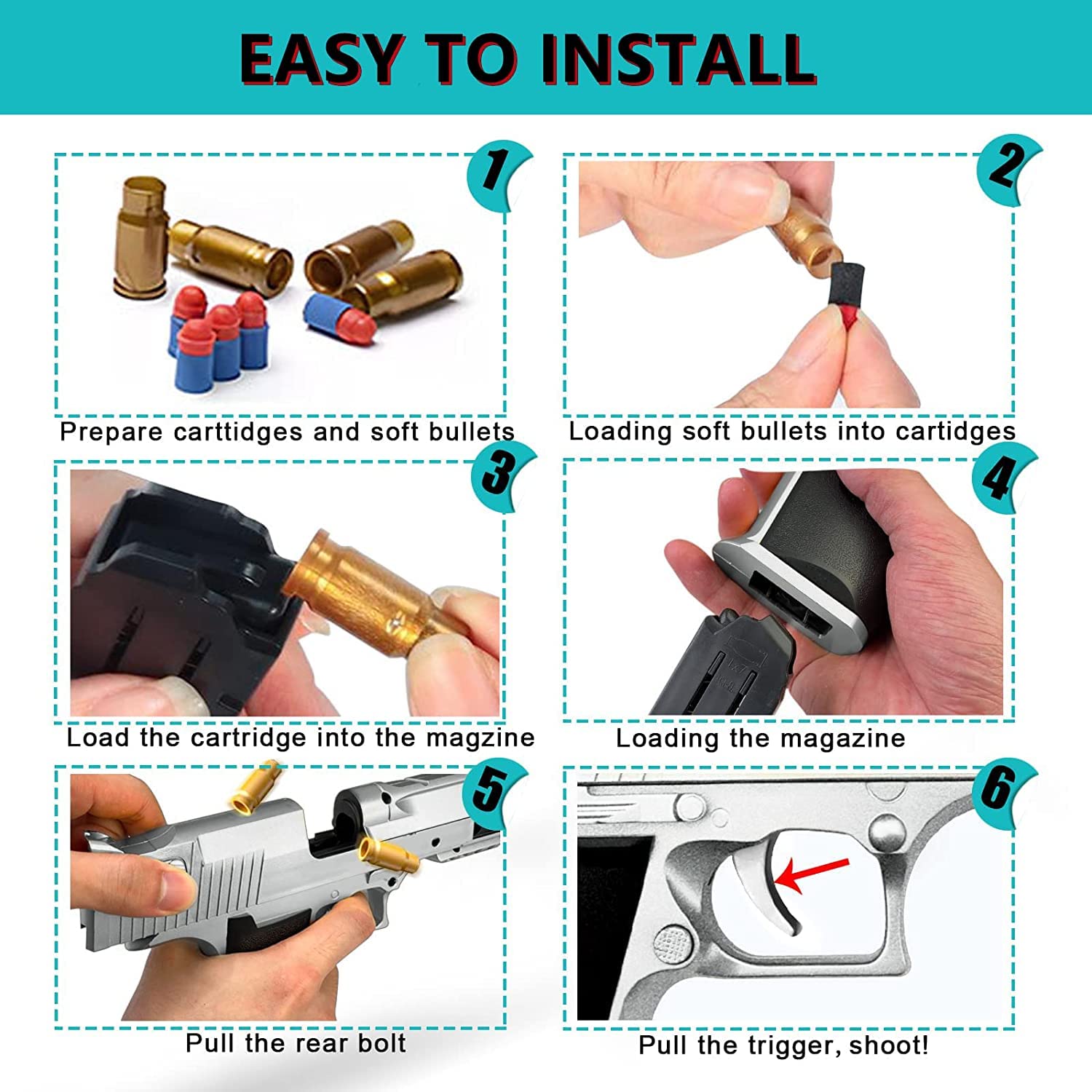 EASY TO INSTALL

1

Prepare carttidges and soft bullets

2

Loading soft bullets into cartidges

3

Load the cartridge into the magzine

4

Loading the magazine

5

Pull the rear bolt

6

Pull the trigger, shoot!