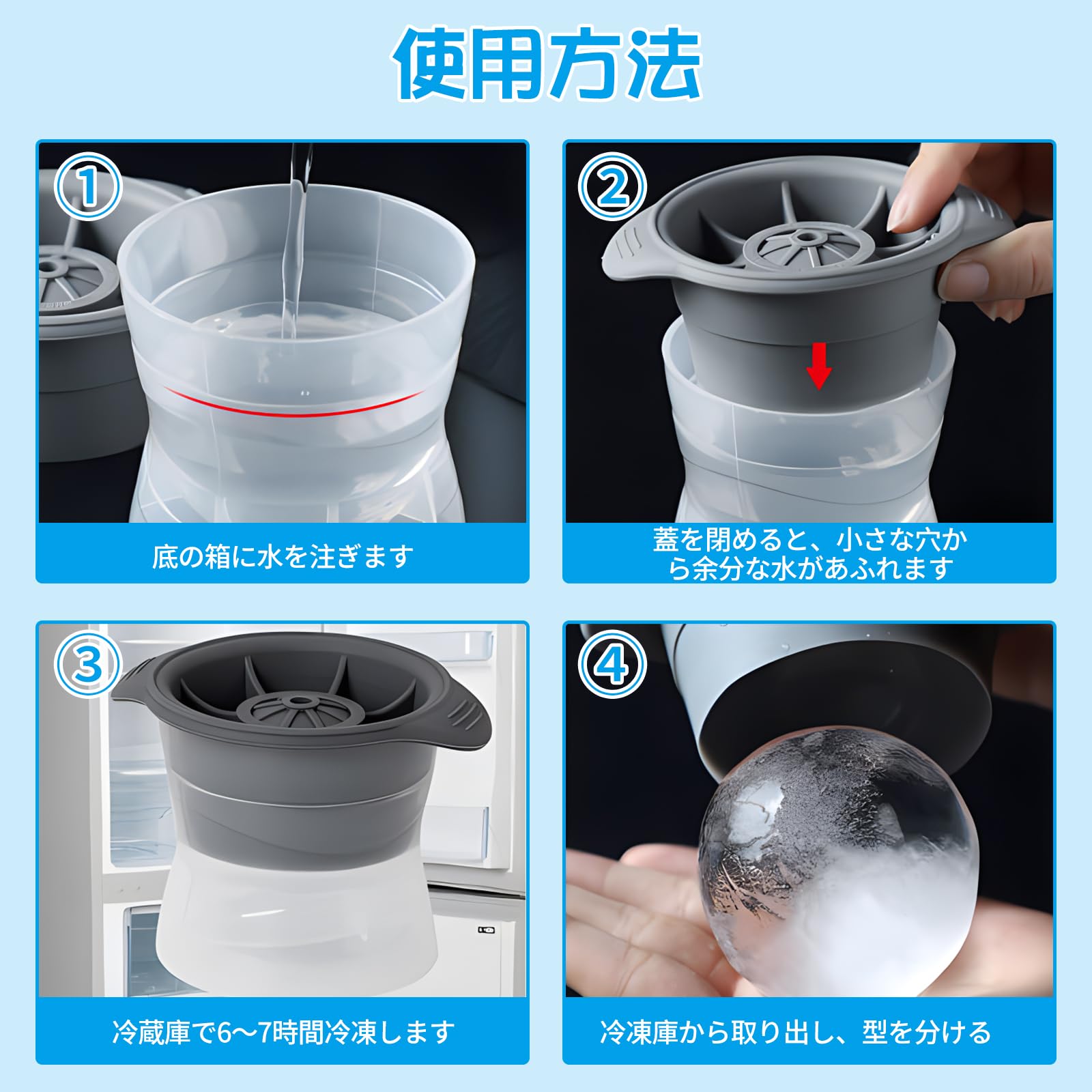 使用方法

①

底の箱に水を注ぎます

②

蓋を閉めると、小さな穴から余分な水があふれます

③

冷蔵庫で6〜7時間冷凍します

④

冷凍庫から取り出し、型を分ける