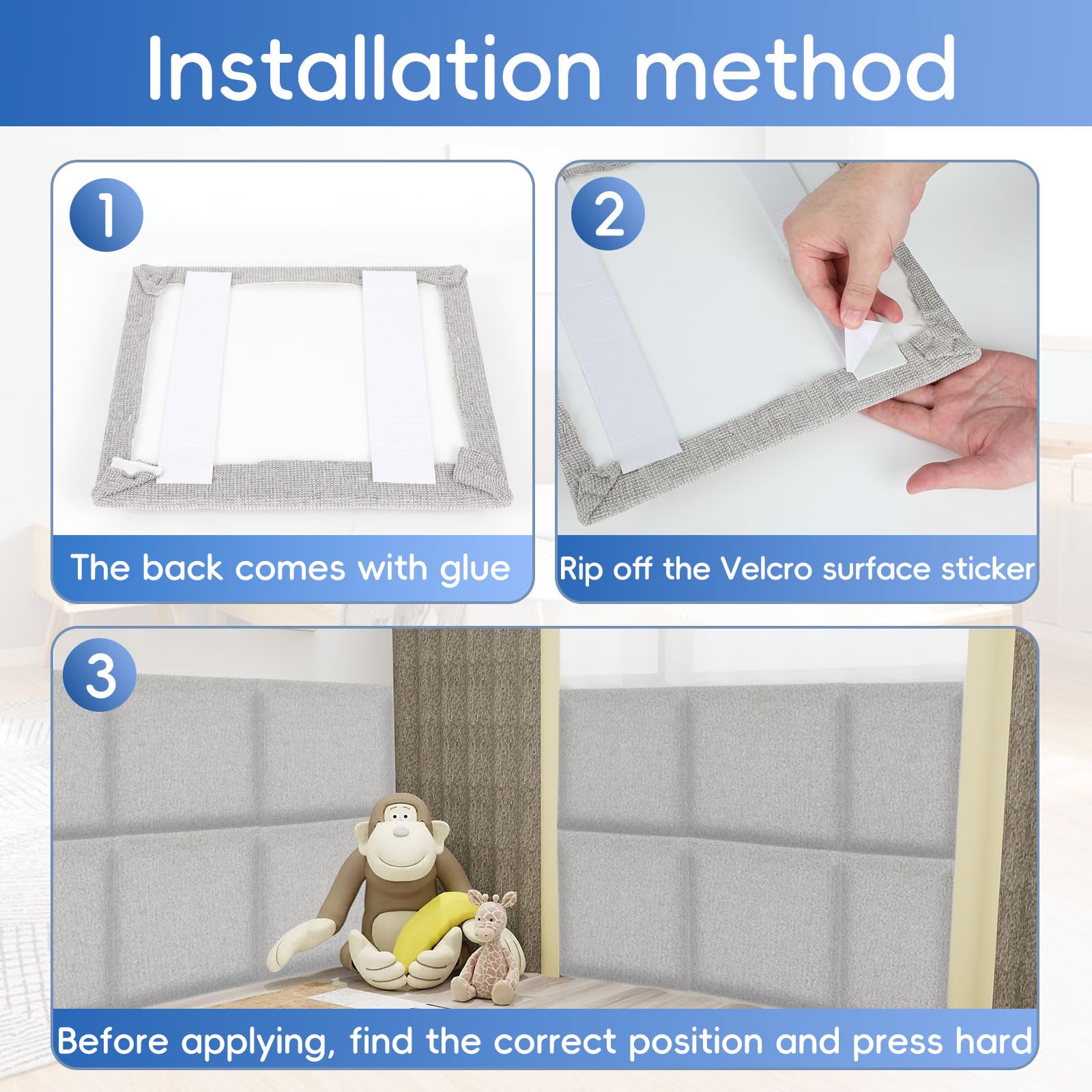 Installation method

1

The back comes with glue

2

Rip off the Velcro surface sticker

3

Before applying, find the correct position and press hard