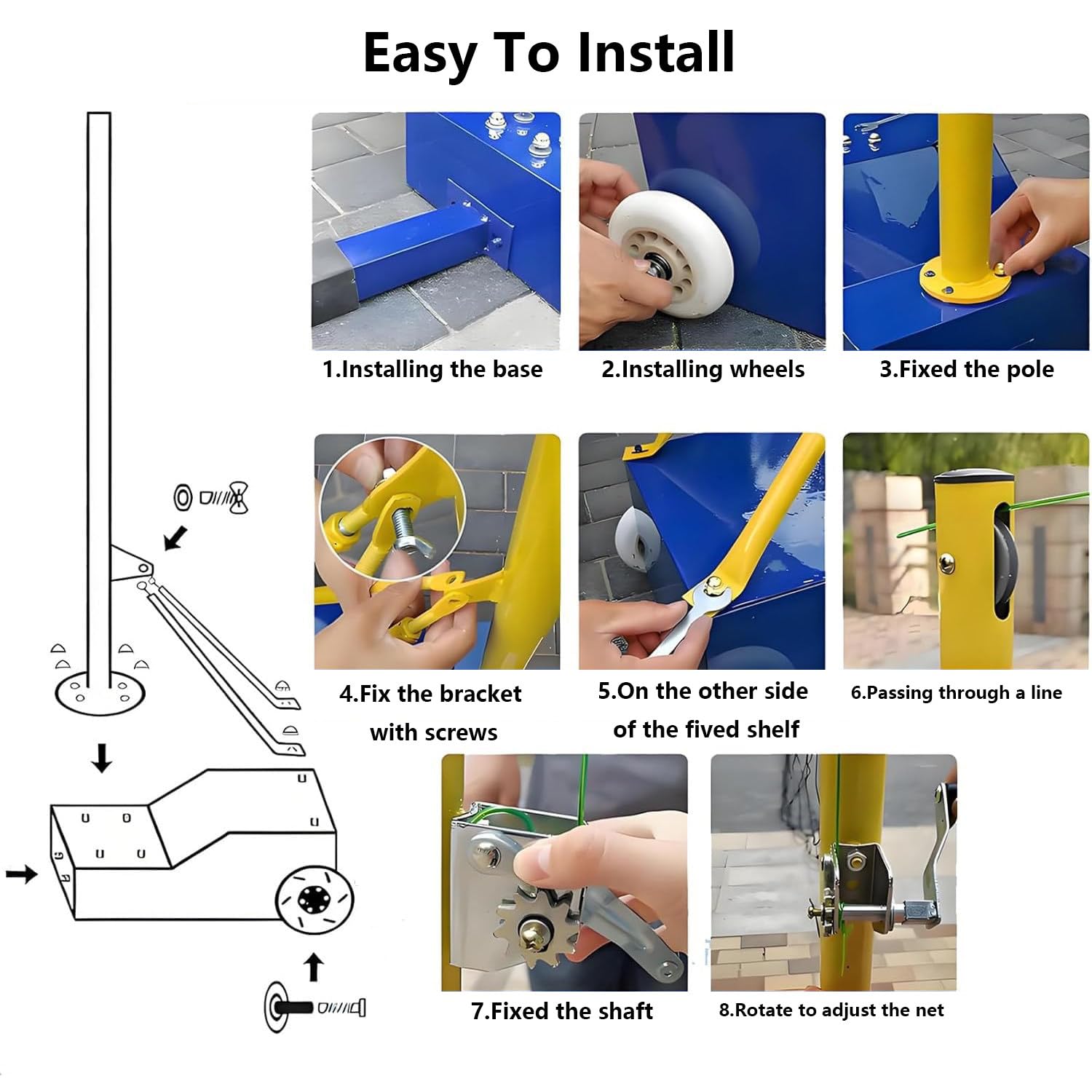 Easy To Install

1.Installing the base

2.Installing wheels

3.Fixed the pole

4.Fix the bracket with screws

5.On the other side of the fived shelf

6.Passing through a line

7.Fixed the shaft

8.Rotate to adjust the net