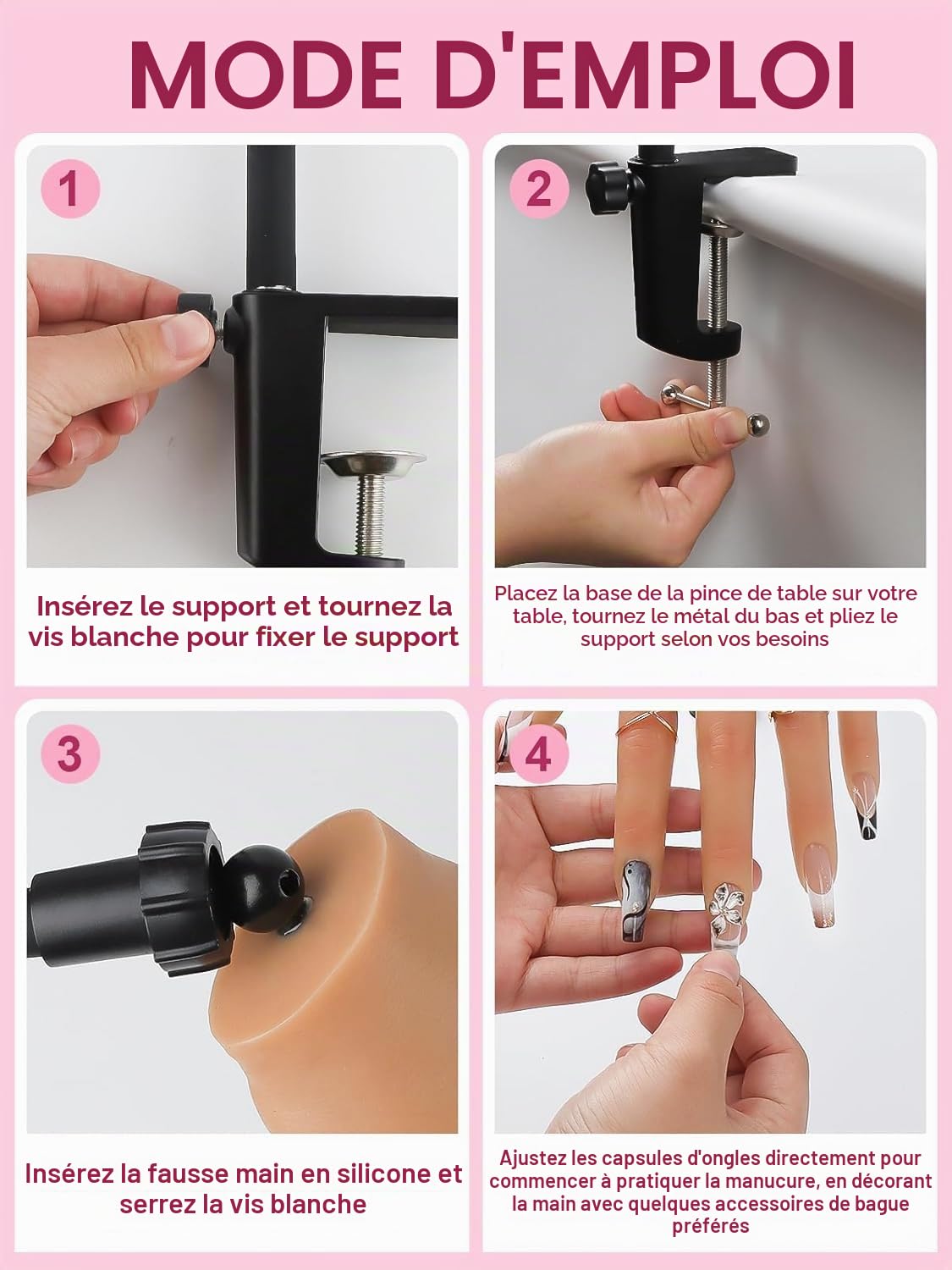 MODE D'EMPLOI

1

Insérez le support et tournez la vis blanche pour fixer le support

2

Placez la base de la pince de table sur votre table, tournez le métal du bas et pliez le support selon vos besoins

3

Insérez la fausse main en silicone et serrez la vis blanche

4

Ajustez les capsules d'ongles directement pour commencer à pratiquer la manucure, en décorant la main avec quelques accessoires de bague préférés