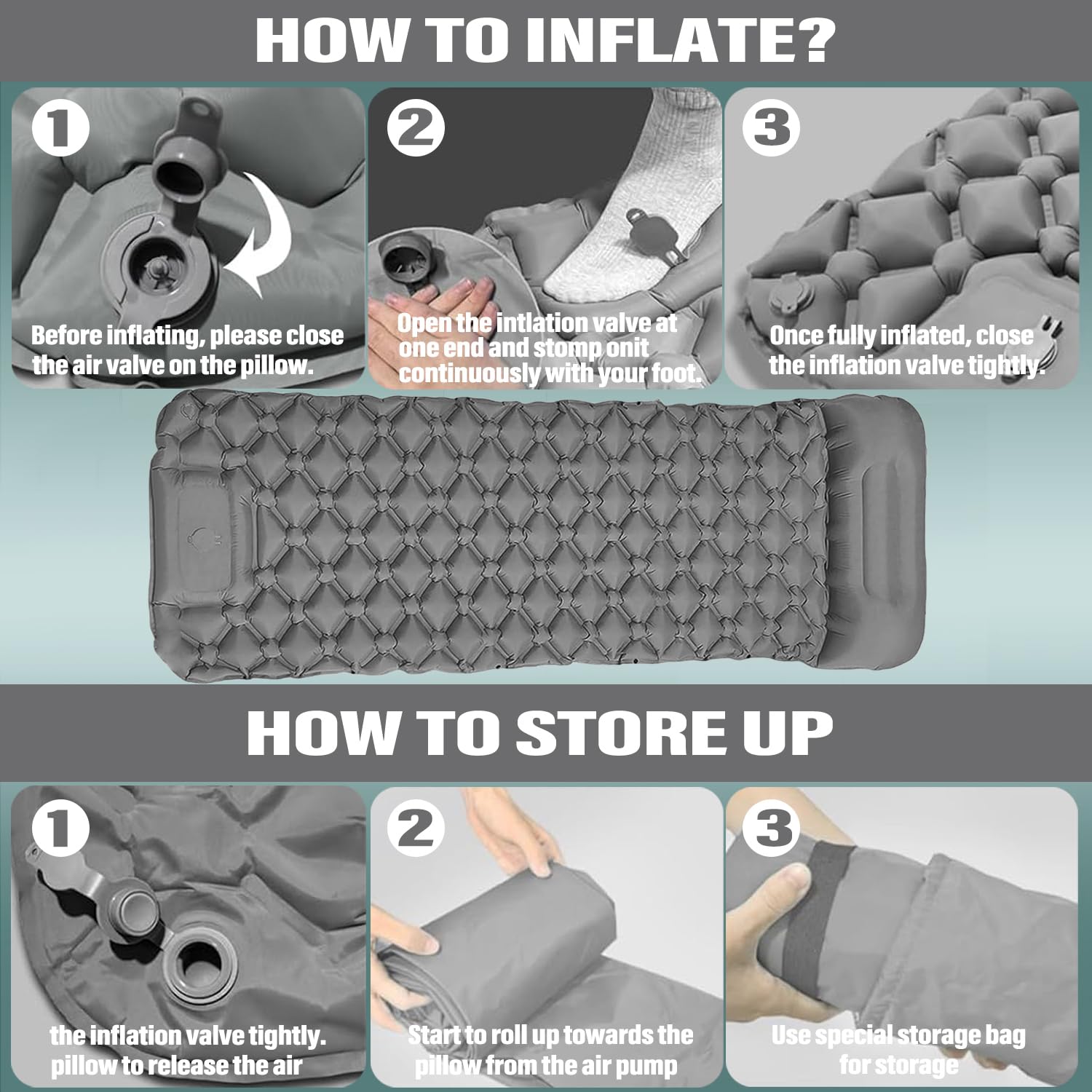 HOW TO INFLATE?

1

Before inflating, please close the air valve on the pillow.

2

Open the intlation valve at one end and stomp onit continuously with your foot.

3

Once fully inflated, close the inflation valve tightly.

HOW TO STORE UP

1

the inflation valve tightly. pillow to release the air

2

Start to roll up towards the pillow from the air pump

3

Use special storage bag for storage