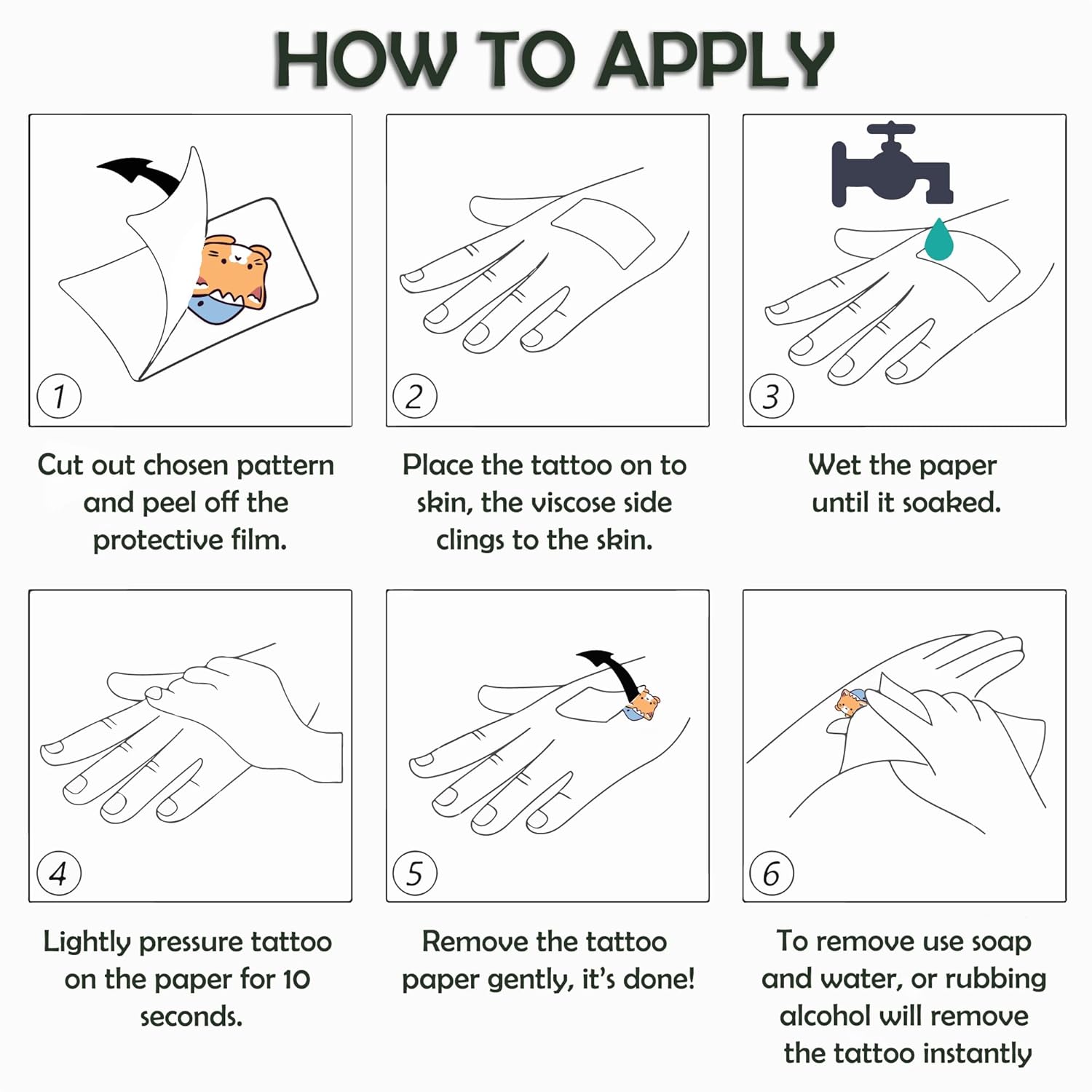 HOW TO APPLY

1

Cut out chosen pattern and peel off the protective film.

2

Place the tattoo on to skin, the viscose side clings to the skin.

3

Wet the paper until it soaked.

4

Lightly pressure tattoo on the paper for 10 seconds.

5

Remove the tattoo paper gently, it's done!

6

To remove use soap and water, or rubbing alcohol will remove the tattoo instantly