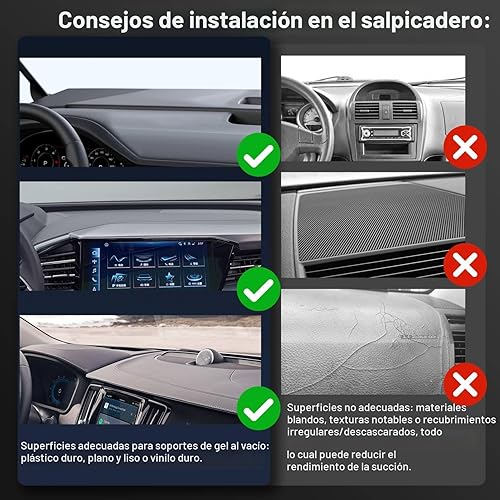 Consejos de instalación en el salpicadero:

Superficies adecuadas para soportes de gel al vacío: plástico duro, plano y liso o vinilo duro.

Superficies no adecuadas: materiales blandos, texturas notables o recubrimientos irregulares/descascarados, todo

lo cual puede reducir el rendimiento de la succión.