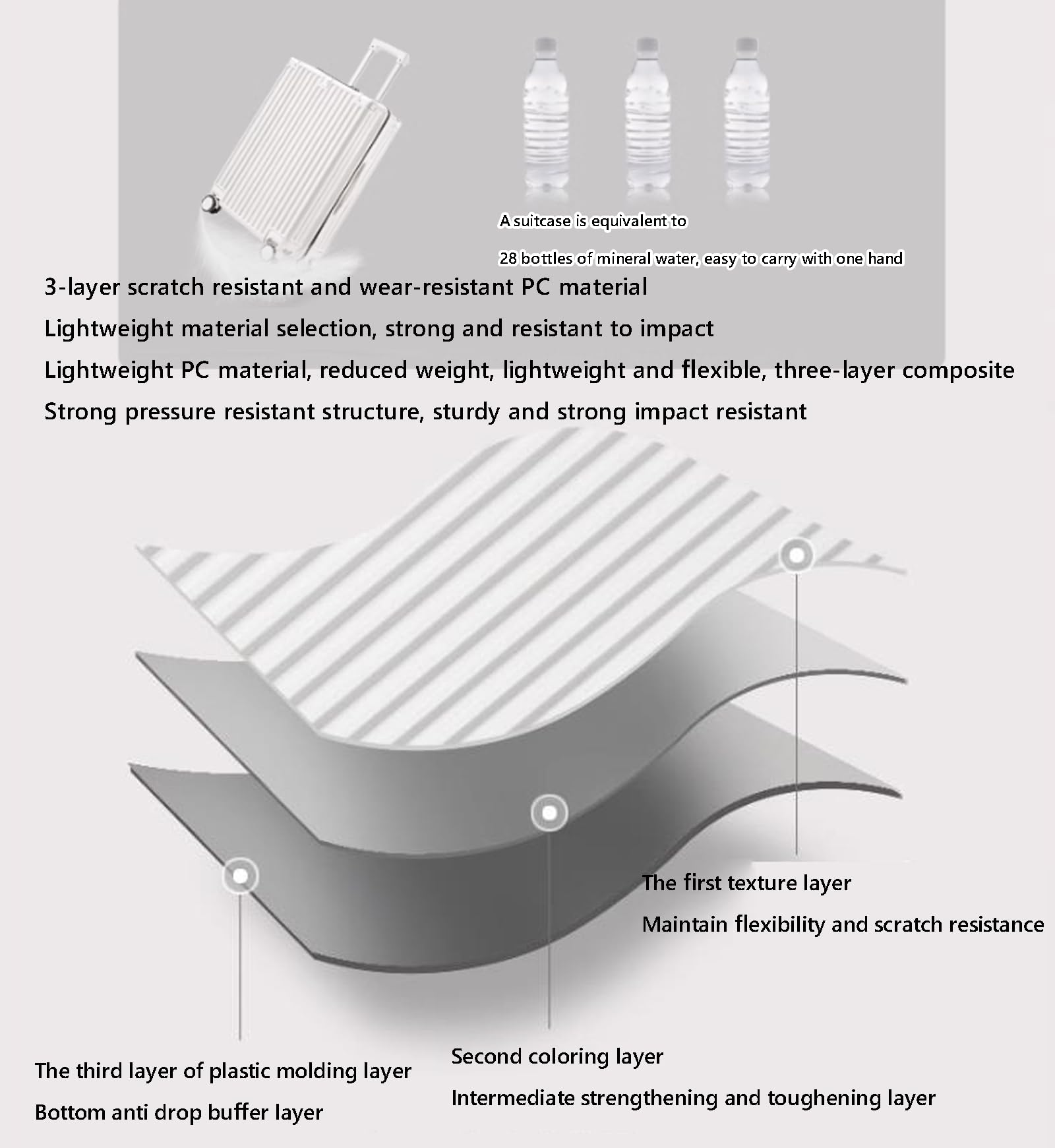 A suitcase is equivalent to

28 bottles of mineral water, easy to carry with one hand

3-layer scratch resistant and wear-resistant PC material

Lightweight material selection, strong and resistant to impact

Lightweight PC material, reduced weight, lightweight and flexible, three-layer composite

Strong pressure resistant structure, sturdy and strong impact resistant

The first texture layer

Maintain flexibility and scratch resistance

Second coloring layer

Intermediate strengthening and toughening layer

The third layer of plastic molding layer

Bottom anti drop buffer layer