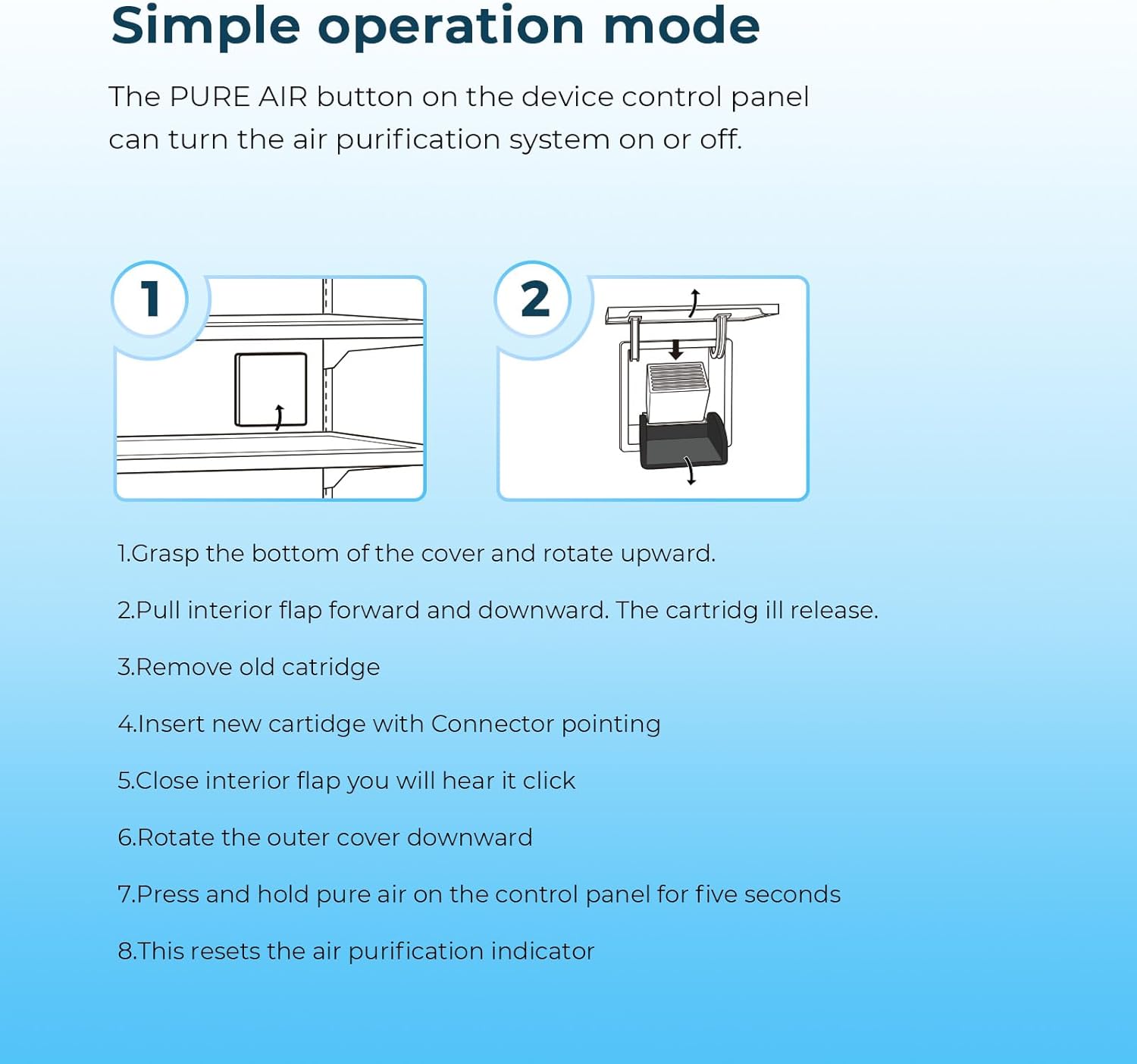 Simple operation mode

The PURE AIR button on the device control panel can turn the air purification system on or off.

1

2

1.Grasp the bottom of the cover and rotate upward.

2.Pull interior flap forward and downward. The cartridg ill release.

3.Remove old catridge

4.Insert new cartidge with Connector pointing

5.Close interior flap you will hear it click

6.Rotate the outer cover downward

7.Press and hold pure air on the control panel for five seconds

8.This resets the air purification indicator