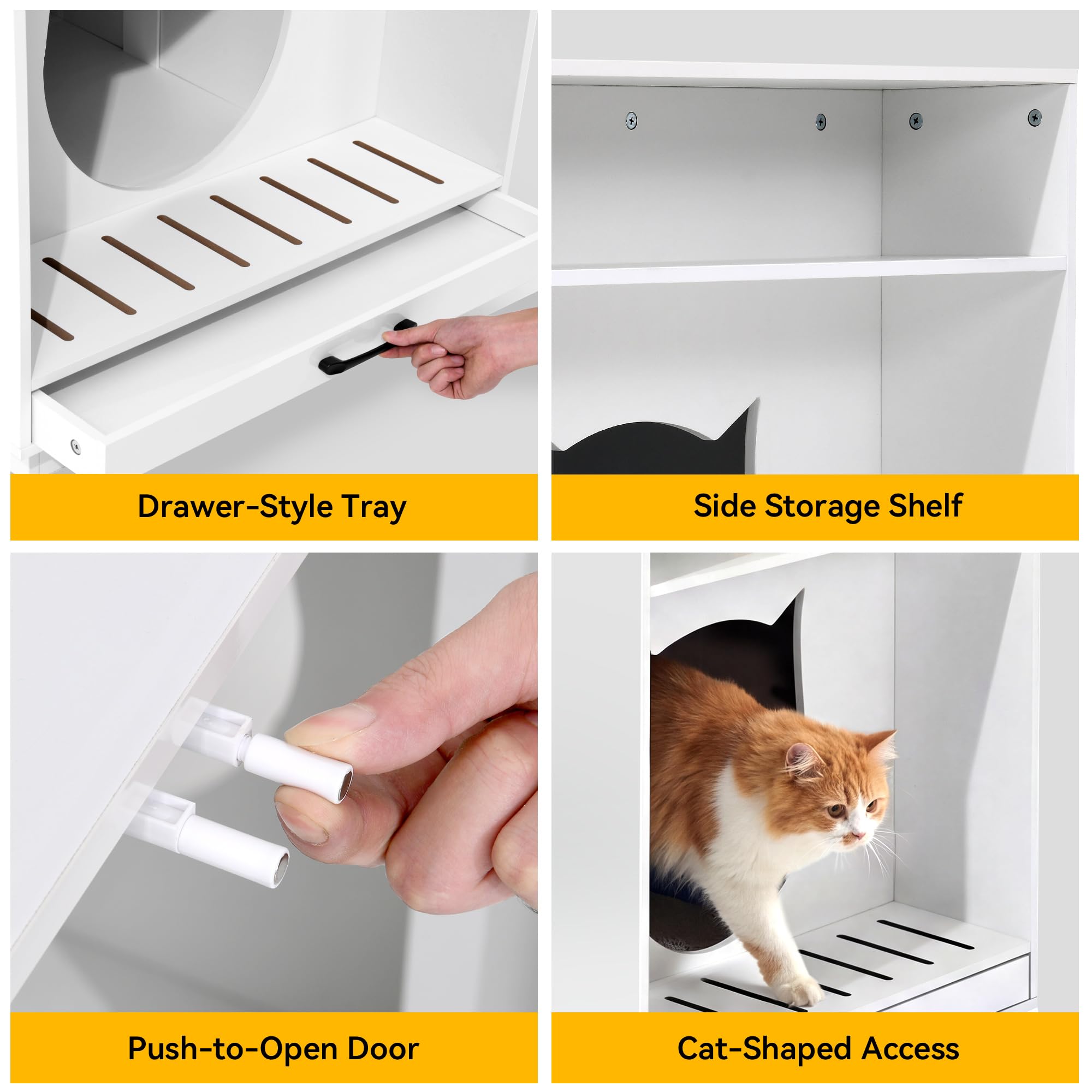 Drawer-Style Tray

Side Storage Shelf

Push-to-Open Door

Cat-Shaped Access