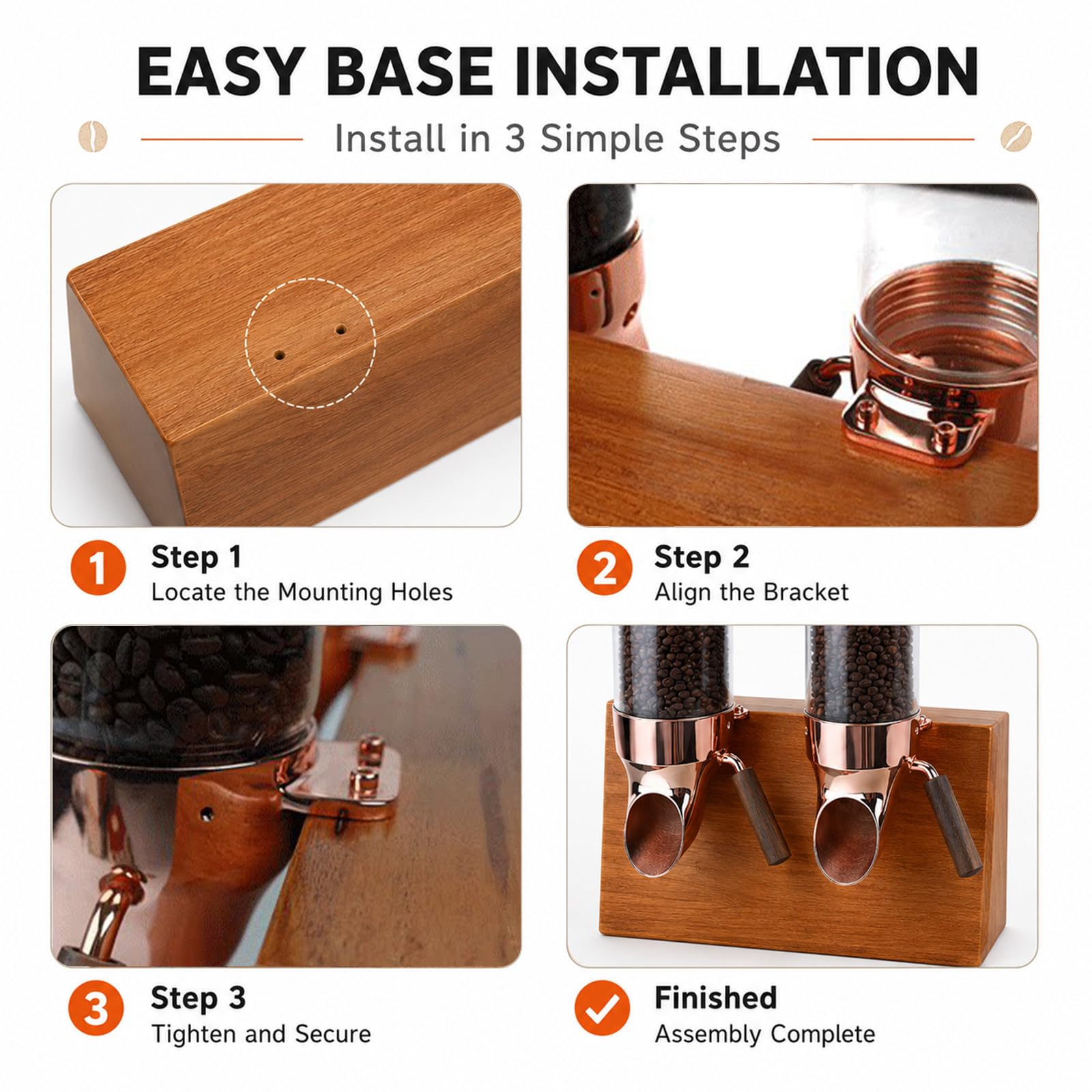 EASY BASE INSTALLATION

Install in 3 Simple Steps

1 Step 1
Locate the Mounting Holes

2 Step 2
Align the Bracket

3 Step 3
Tighten and Secure

Finished
Assembly Complete