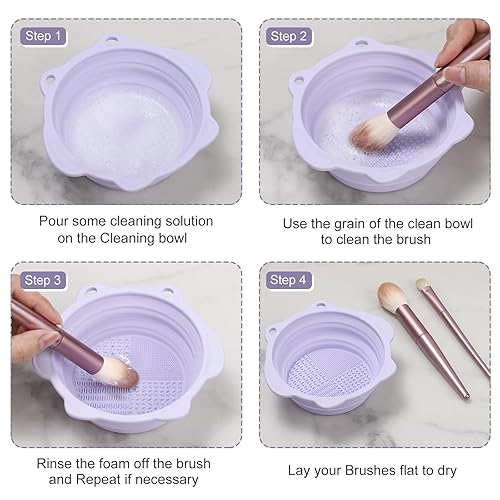 Step 1

Pour some cleaning solution on the Cleaning bowl

Step 2

Use the grain of the clean bowl to clean the brush

Step 3

Rinse the foam off the brush and Repeat if necessary

Step 4

Lay your Brushes flat to dry