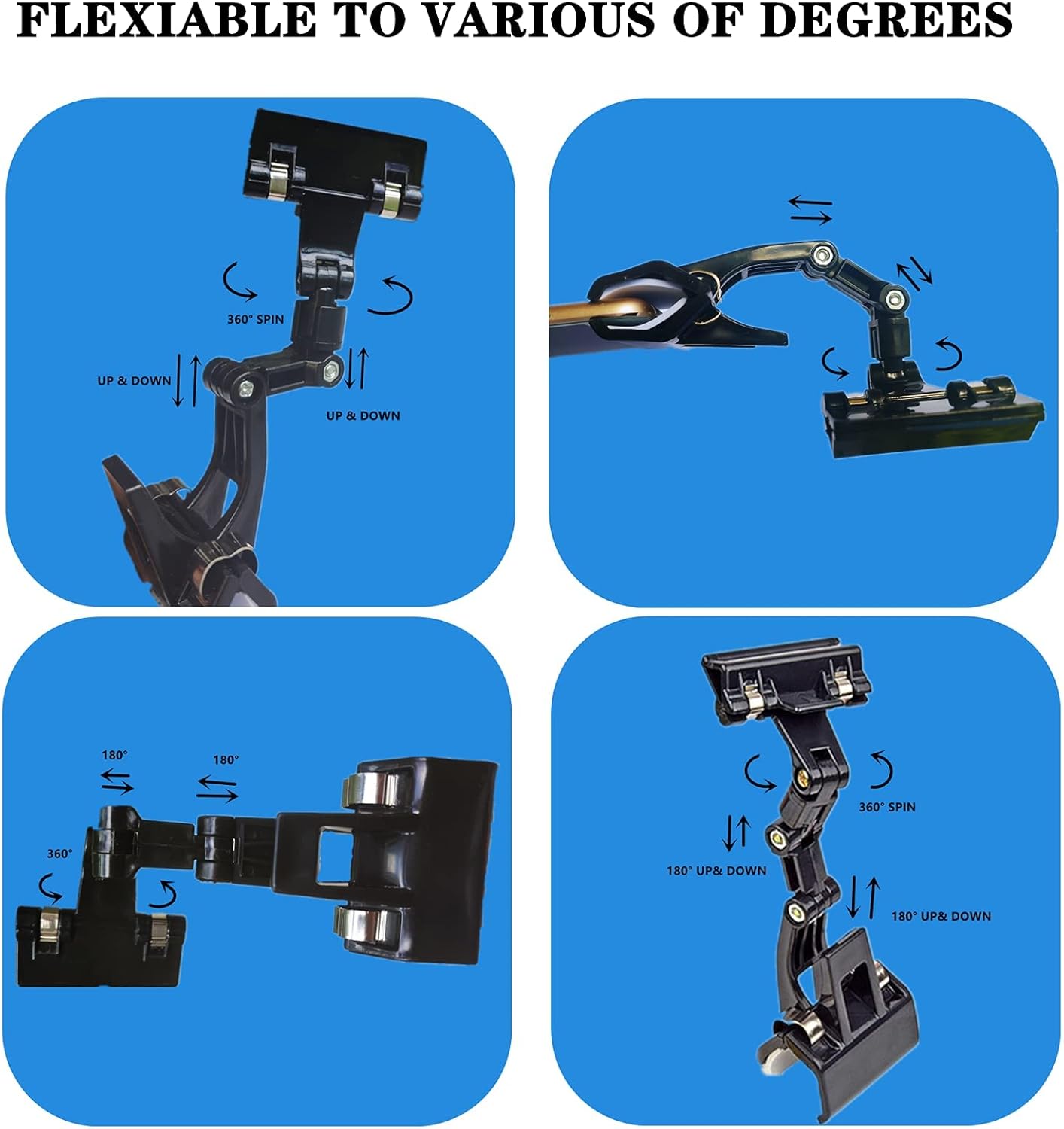 FLEXIABLE TO VARIOUS OF DEGREES

360° SPIN

UP & DOWN

UP & DOWN

180°

180°

360°

360° SPIN

180° UP& DOWN

180° UP& DOWN