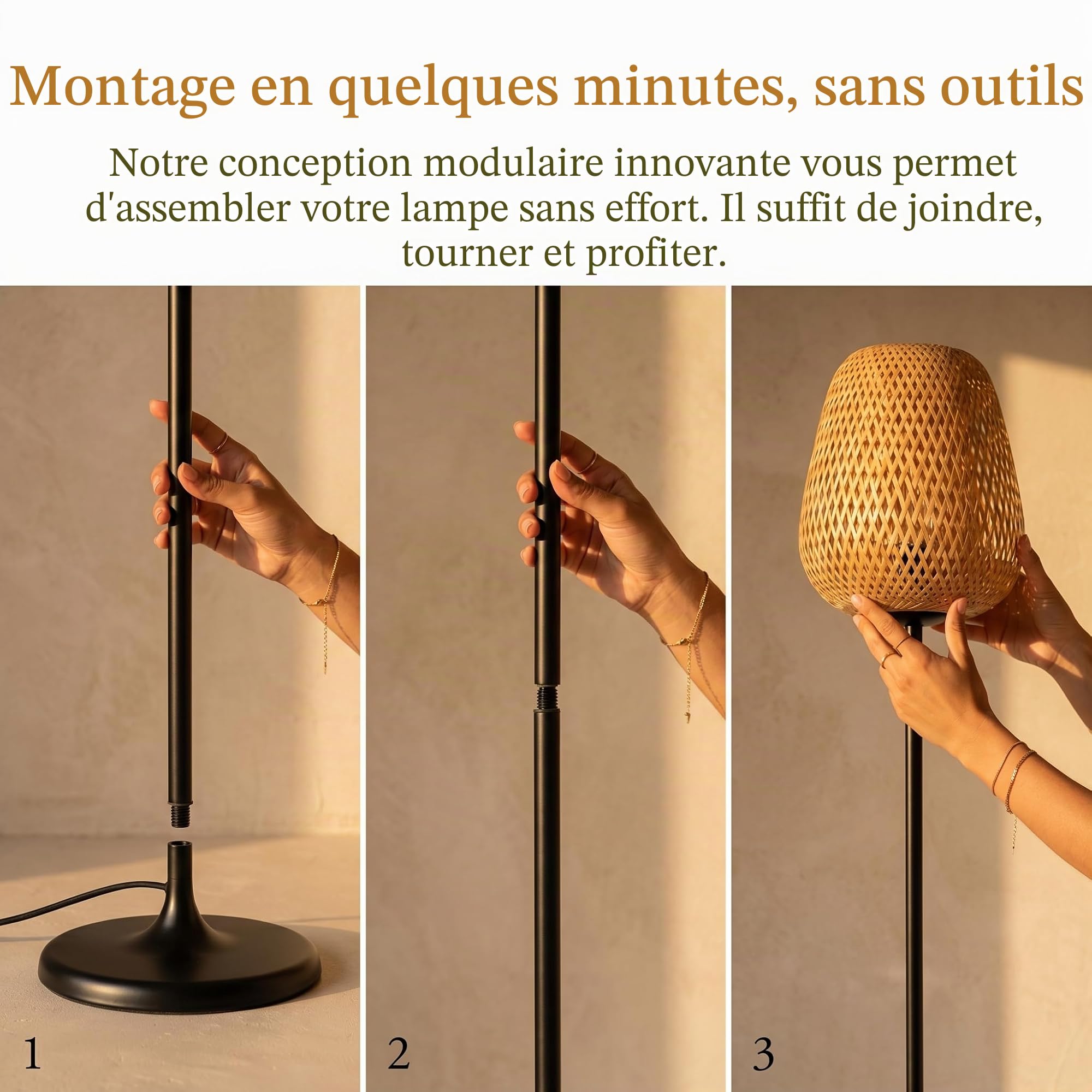 Montage en quelques minutes, sans outils

Notre conception modulaire innovante vous permet d'assembler votre lampe sans effort. Il suffit de joindre, tourner et profiter.

1

2

3