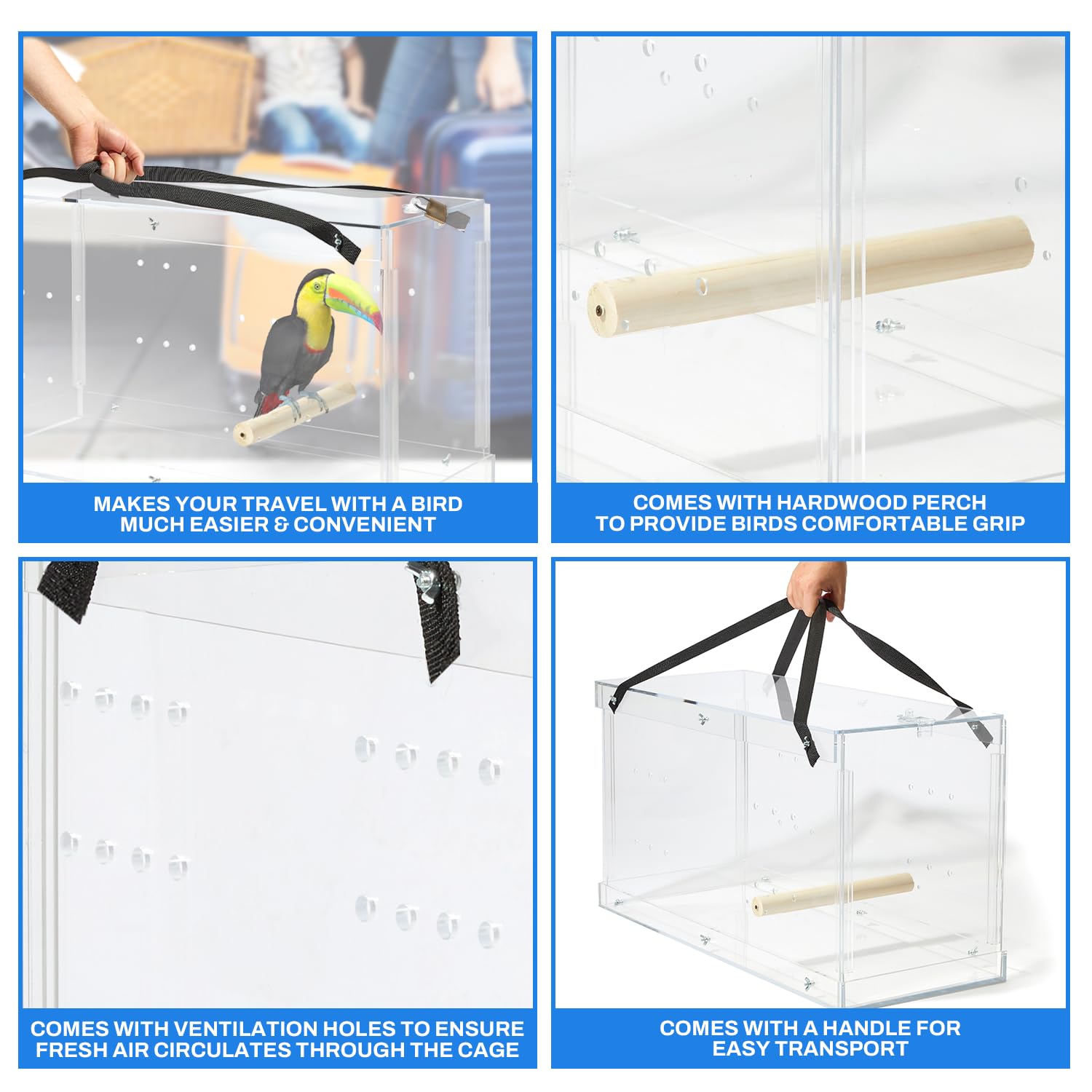 MAKES YOUR TRAVEL WITH A BIRD MUCH EASIER & CONVENIENT

COMES WITH HARDWOOD PERCH TO PROVIDE BIRDS COMFORTABLE GRIP

COMES WITH VENTILATION HOLES TO ENSURE FRESH AIR CIRCULATES THROUGH THE CAGE

COMES WITH A HANDLE FOR EASY TRANSPORT