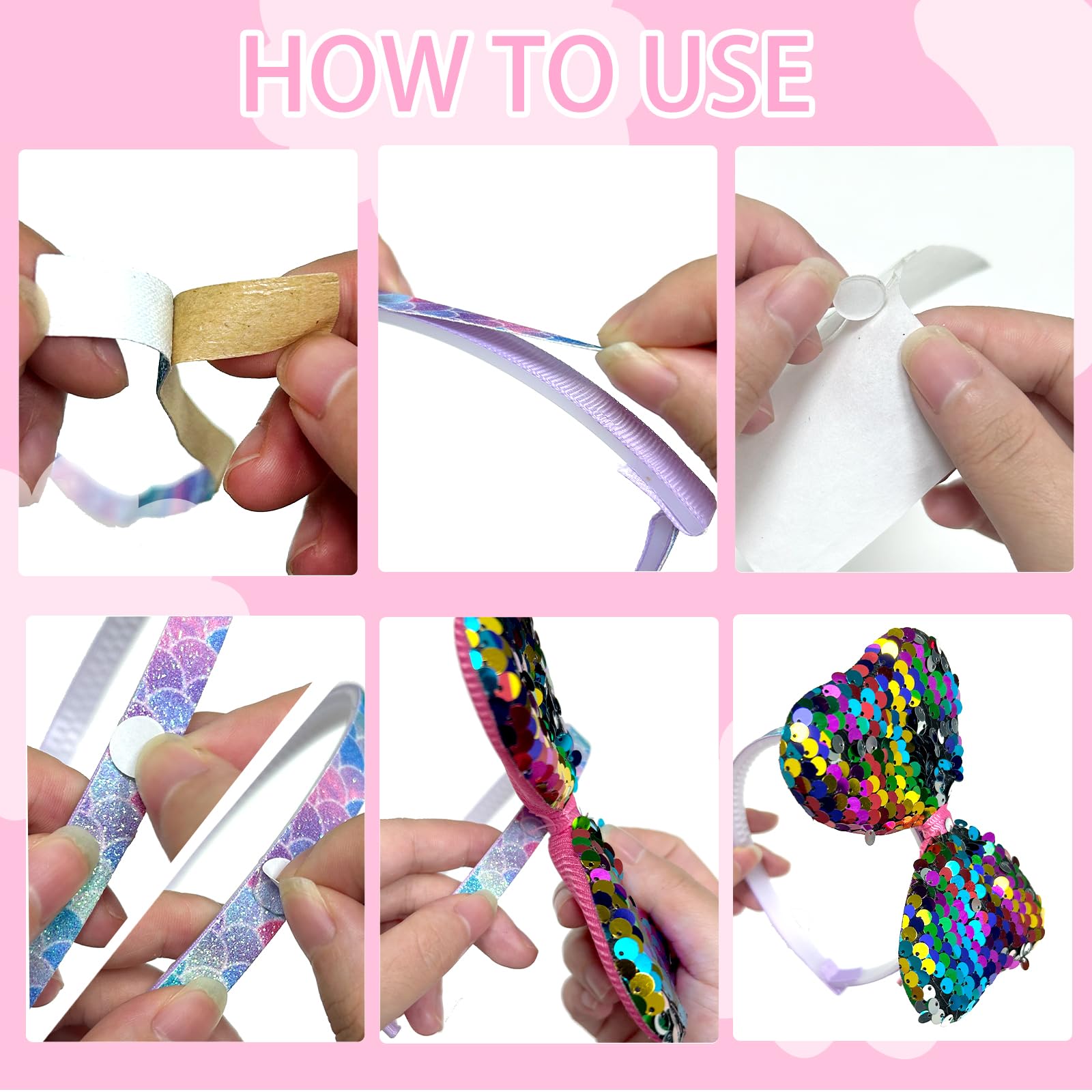 HOW TO USE