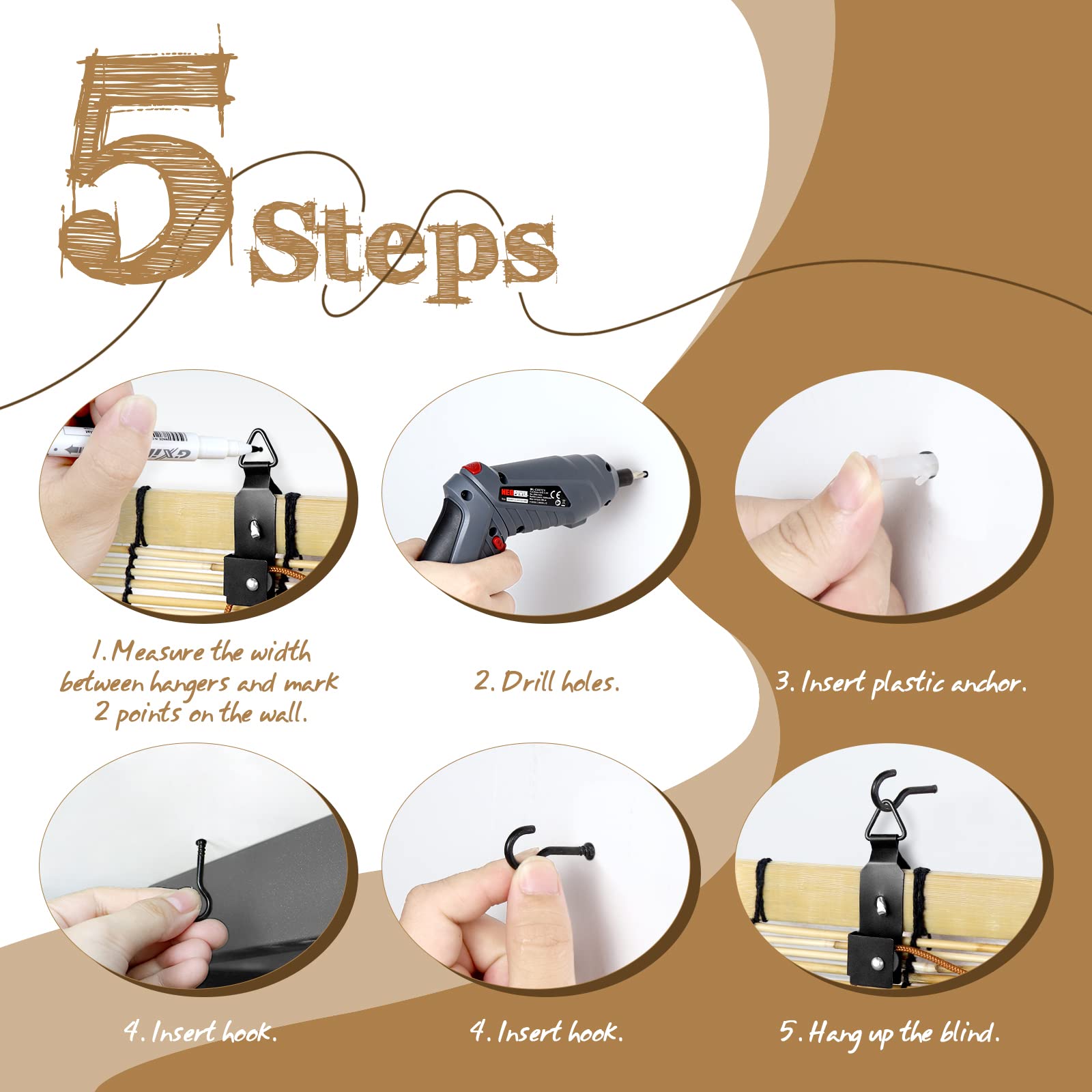 5 Steps

1. Measure the width between hangers and mark 2 points on the wall.

2. Drill holes.

3. Insert plastic anchor.

4. Insert hook.

4. Insert hook.

5. Hang up the blind.