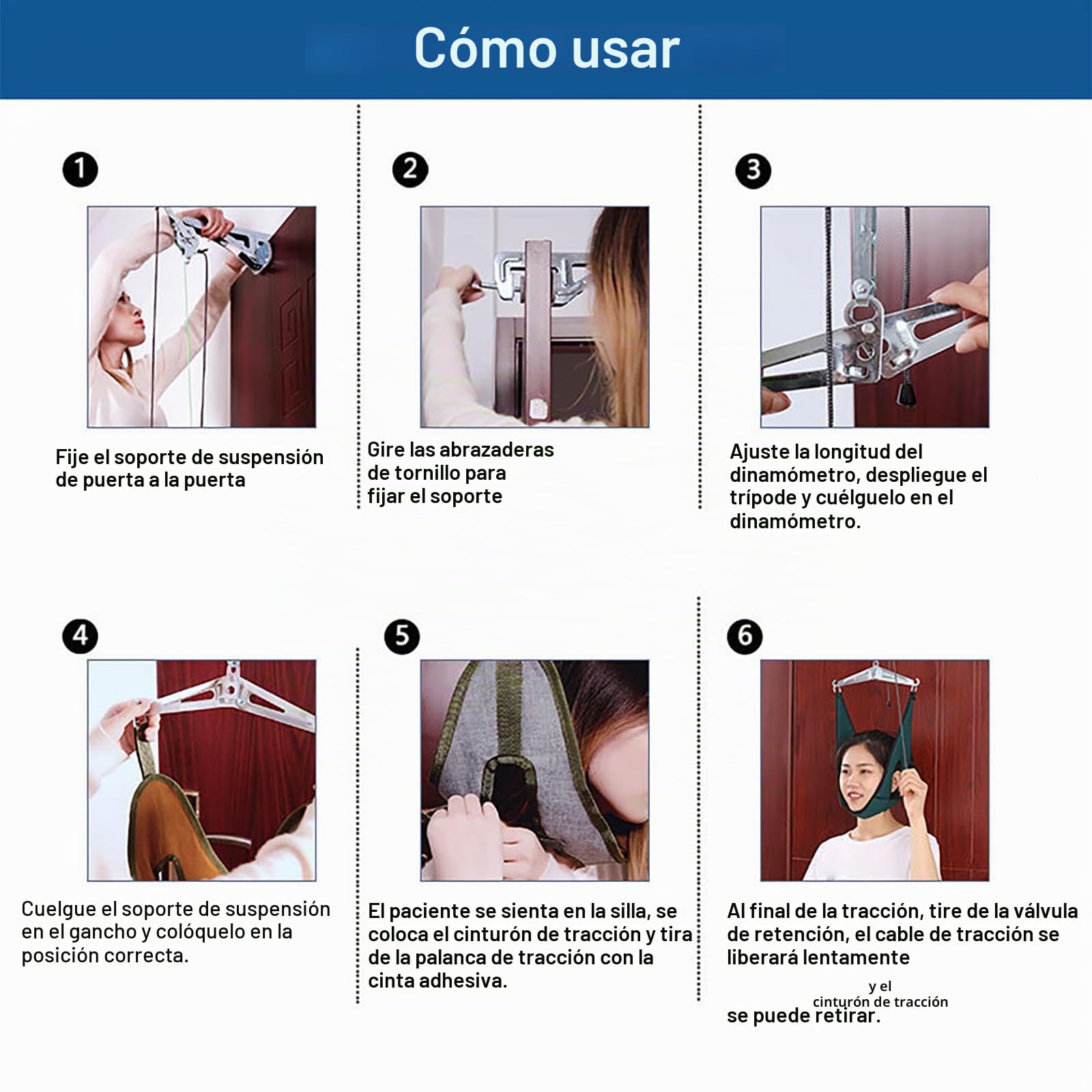 Cómo usar

1

Fije el soporte de suspensión de puerta a la puerta

2

Gire las abrazaderas de tornillo para fijar el soporte

3

Ajuste la longitud del dinamómetro, despliegue el trípode y cuélguelo en el dinamómetro.

4

Cuelgue el soporte de suspensión en el gancho y colóquelo en la posición correcta.

5

El paciente se sienta en la silla, se coloca el cinturón de tracción y tira de la palanca de tracción con la cinta adhesiva.

6

Al final de la tracción, tire de la válvula de retención, el cable de tracción se liberará lentamente

y el cinturón de tracción se puede retirar.