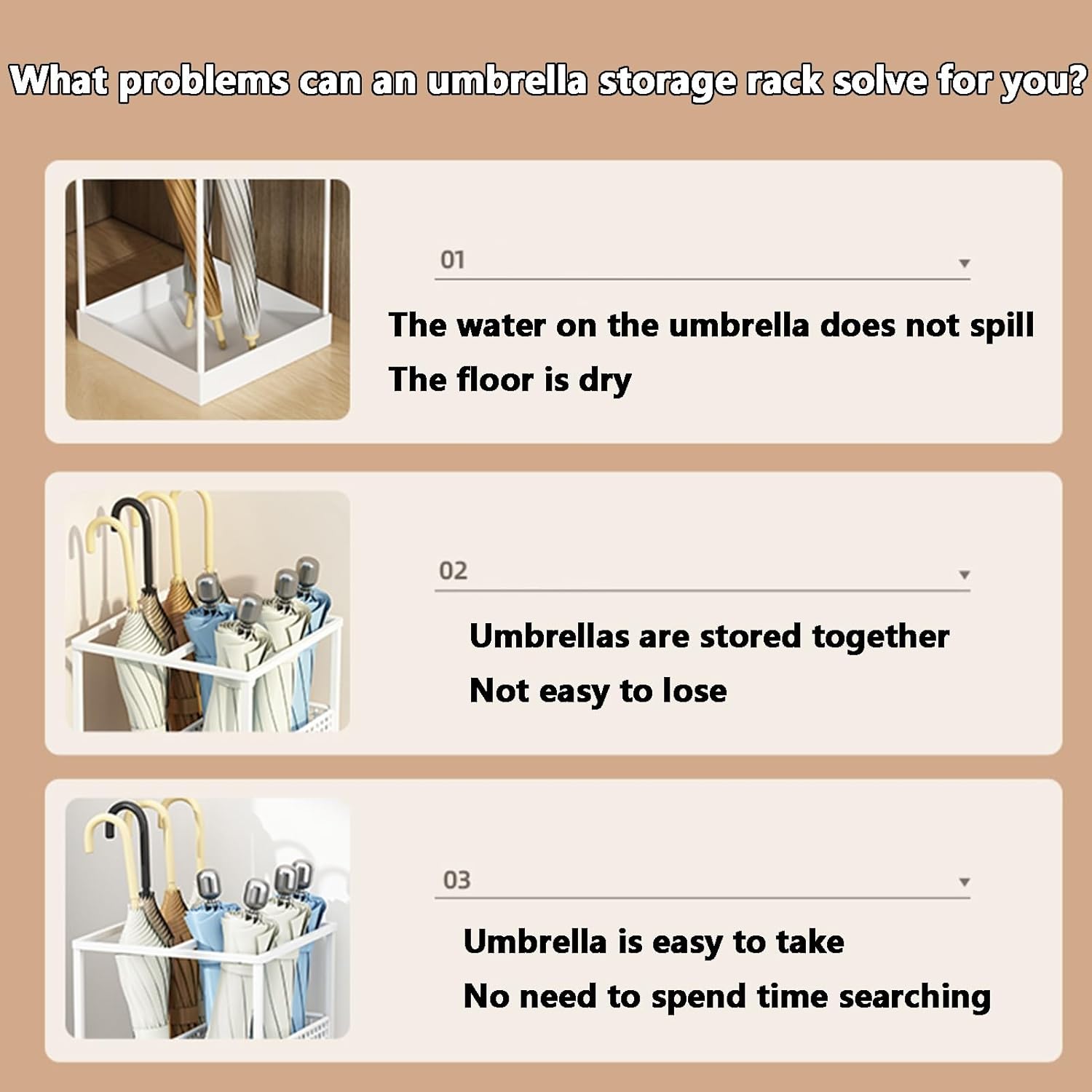 What problems can an umbrella storage rack solve for you?

01

The water on the umbrella does not spill

The floor is dry

02

Umbrellas are stored together

Not easy to lose

03

Umbrella is easy to take

No need to spend time searching