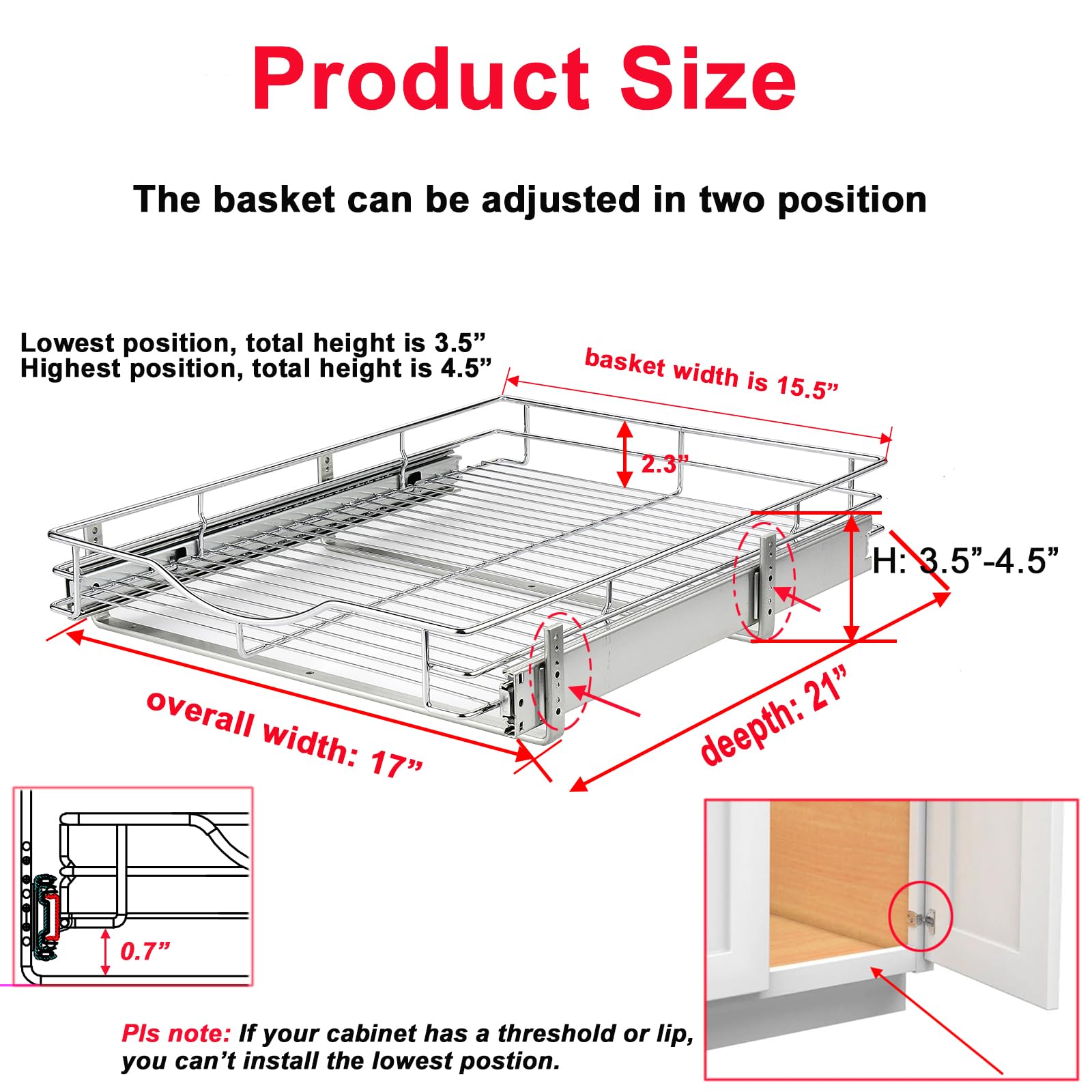 Product Size

The basket can be adjusted in two position

Lowest position, total height is 3.5”
Highest position, total height is 4.5”

basket width is 15.5”

2.3”

H: 3.5”-4.5”

overall width: 17”

deepth: 21”

0.7”

Pls note: If your cabinet has a threshold or lip, you can’t install the lowest postion.