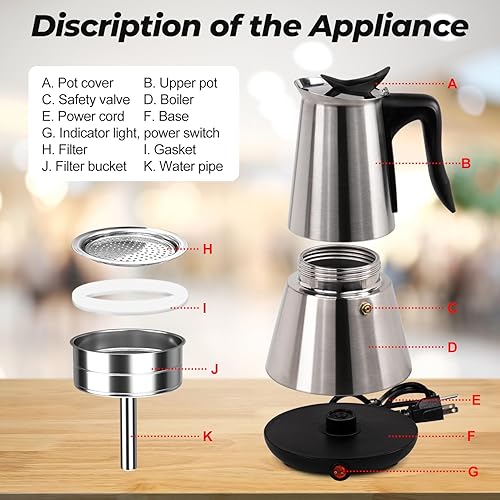 Discription of the Appliance

A. Pot cover B. Upper pot
C. Safety valve D. Boiler
E. Power cord F. Base
G. Indicator light, power switch
H. Filter I. Gasket
J. Filter bucket K. Water pipe

A
B
H
I
C
D
J
E
K
F
G