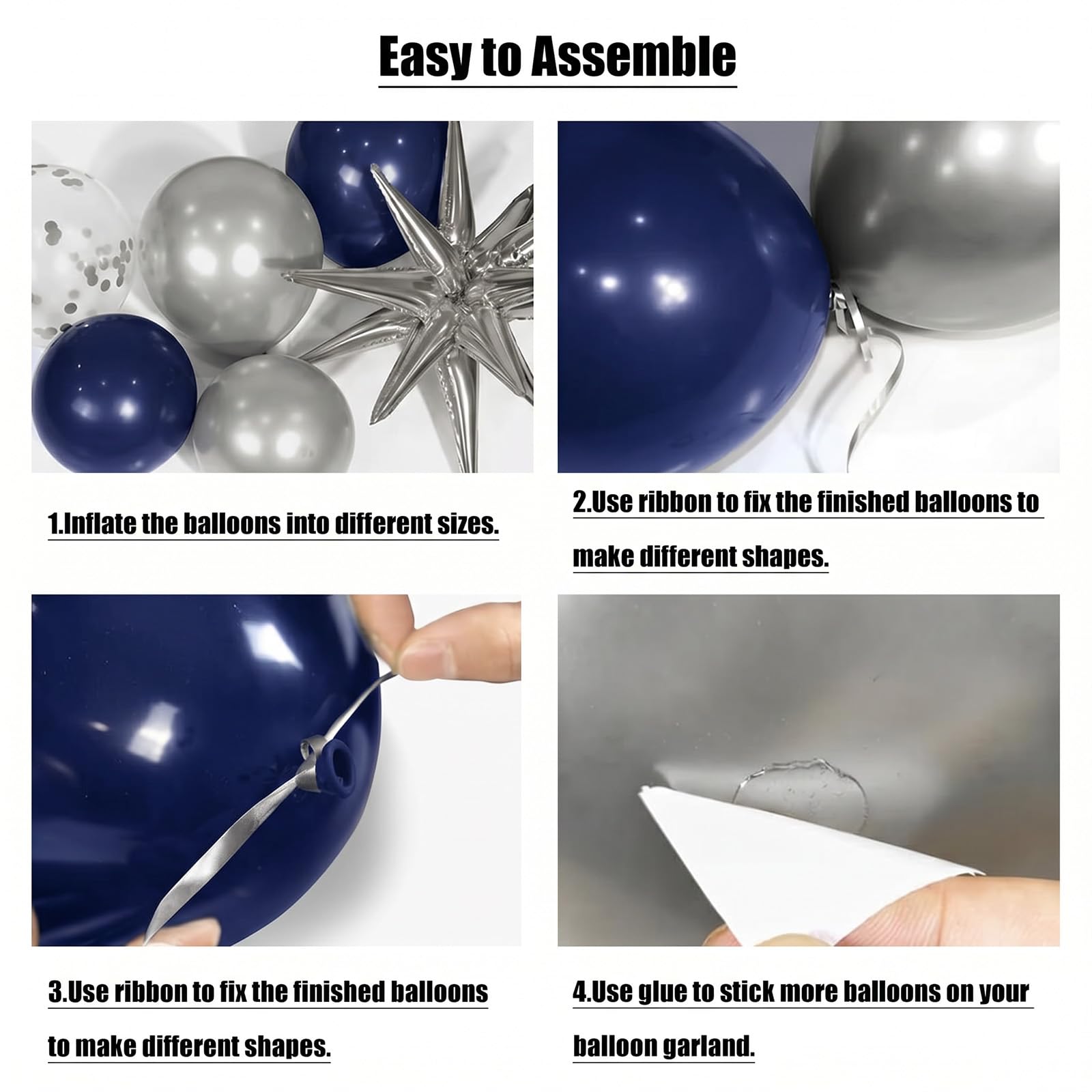 Easy to Assemble

1.Inflate the balloons into different sizes.

2.Use ribbon to fix the finished balloons to make different shapes.

3.Use ribbon to fix the finished balloons to make different shapes.

4.Use glue to stick more balloons on your balloon garland.