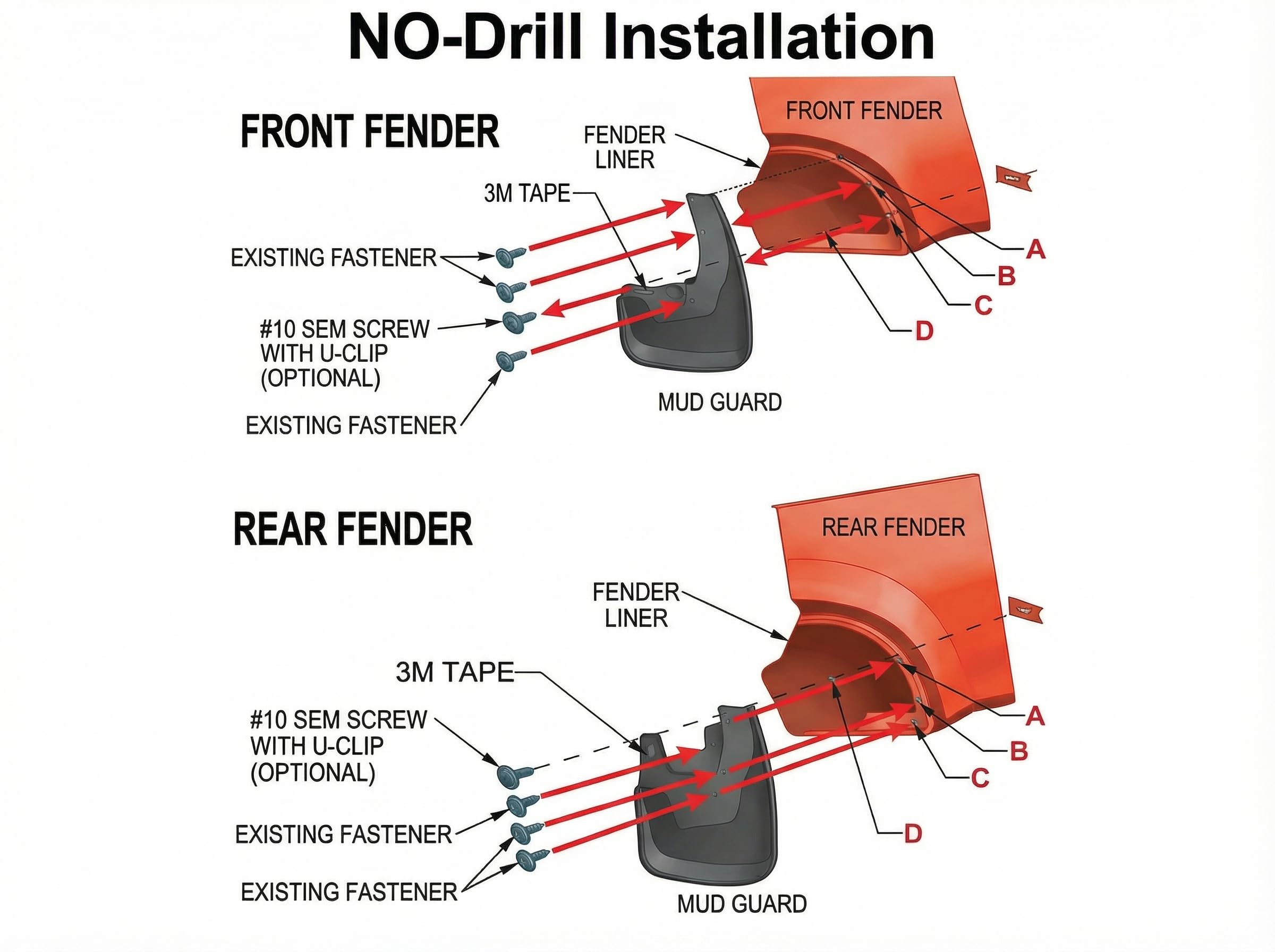 NO-Drill Installation

FRONT FENDER

FRONT FENDER

FENDER LINER

3M TAPE

EXISTING FASTENER

#10 SEM SCREW WITH U-CLIP (OPTIONAL)

EXISTING FASTENER

MUD GUARD

A

B

C

D

REAR FENDER

REAR FENDER

FENDER LINER

3M TAPE

#10 SEM SCREW WITH U-CLIP (OPTIONAL)

EXISTING FASTENER

EXISTING FASTENER

MUD GUARD

A

B

C

D