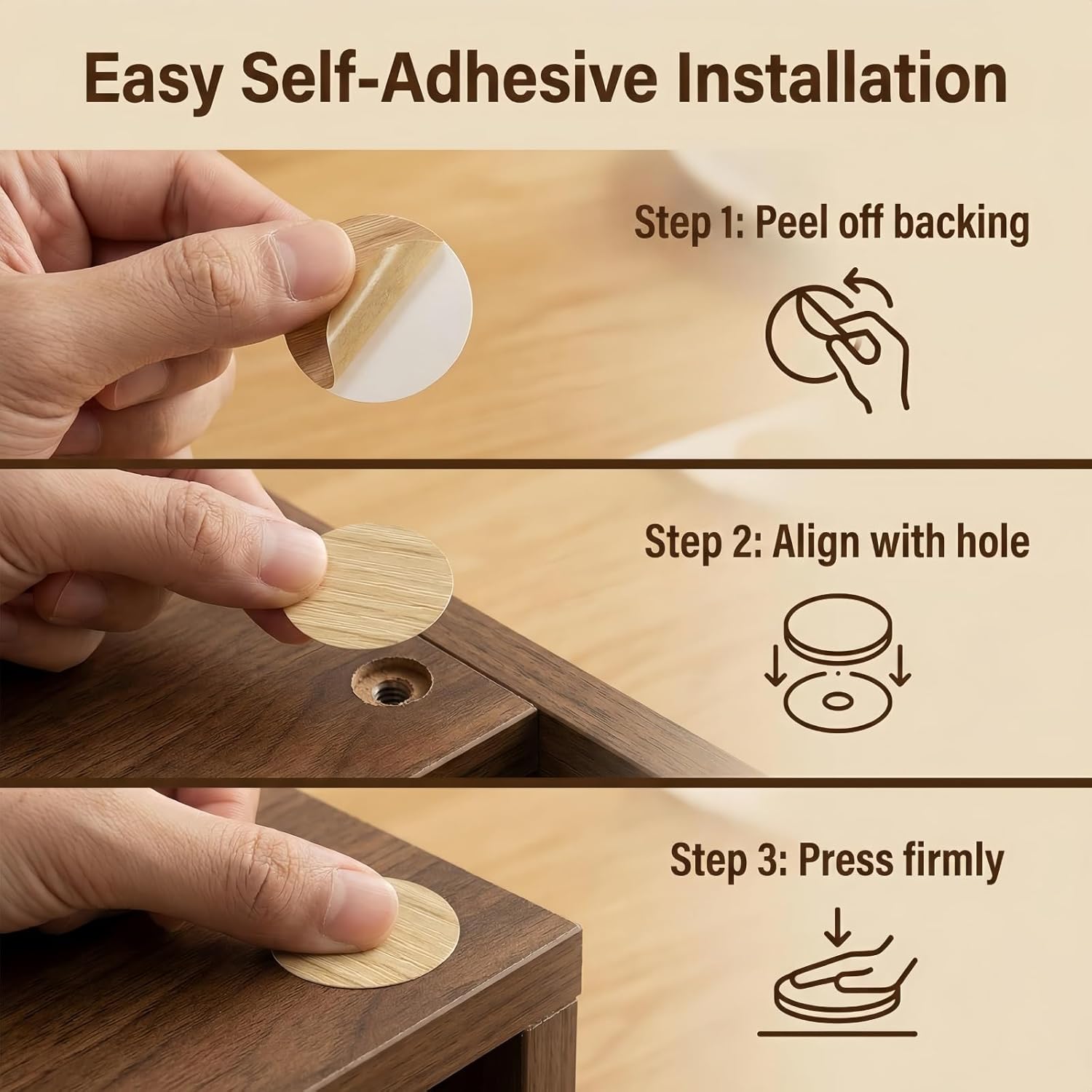 Easy Self-Adhesive Installation

Step 1: Peel off backing

Step 2: Align with hole

Step 3: Press firmly