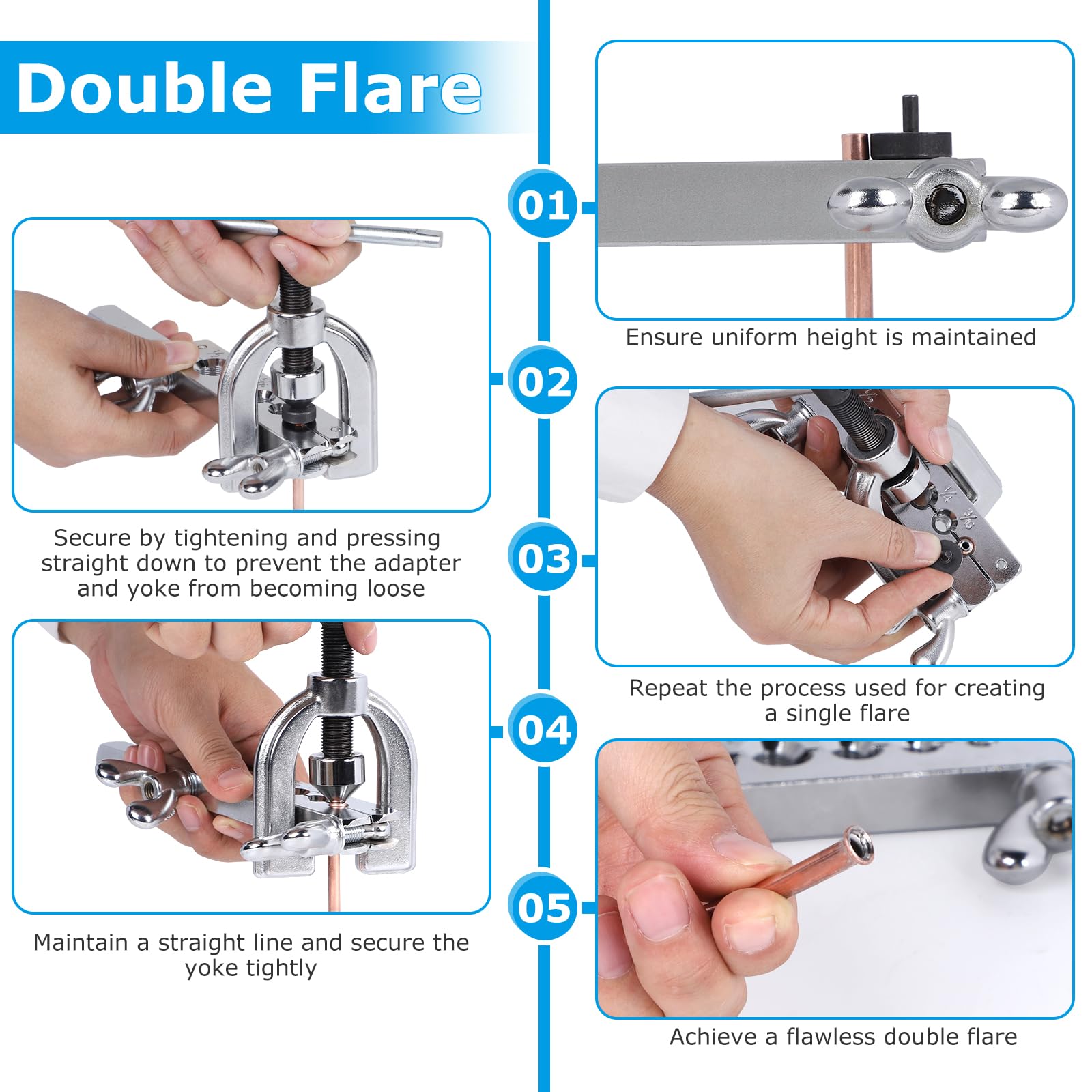 Double Flare

01

Ensure uniform height is maintained

02

Secure by tightening and pressing straight down to prevent the adapter and yoke from becoming loose

03

Repeat the process used for creating a single flare

04

Maintain a straight line and secure the yoke tightly

05

Achieve a flawless double flare