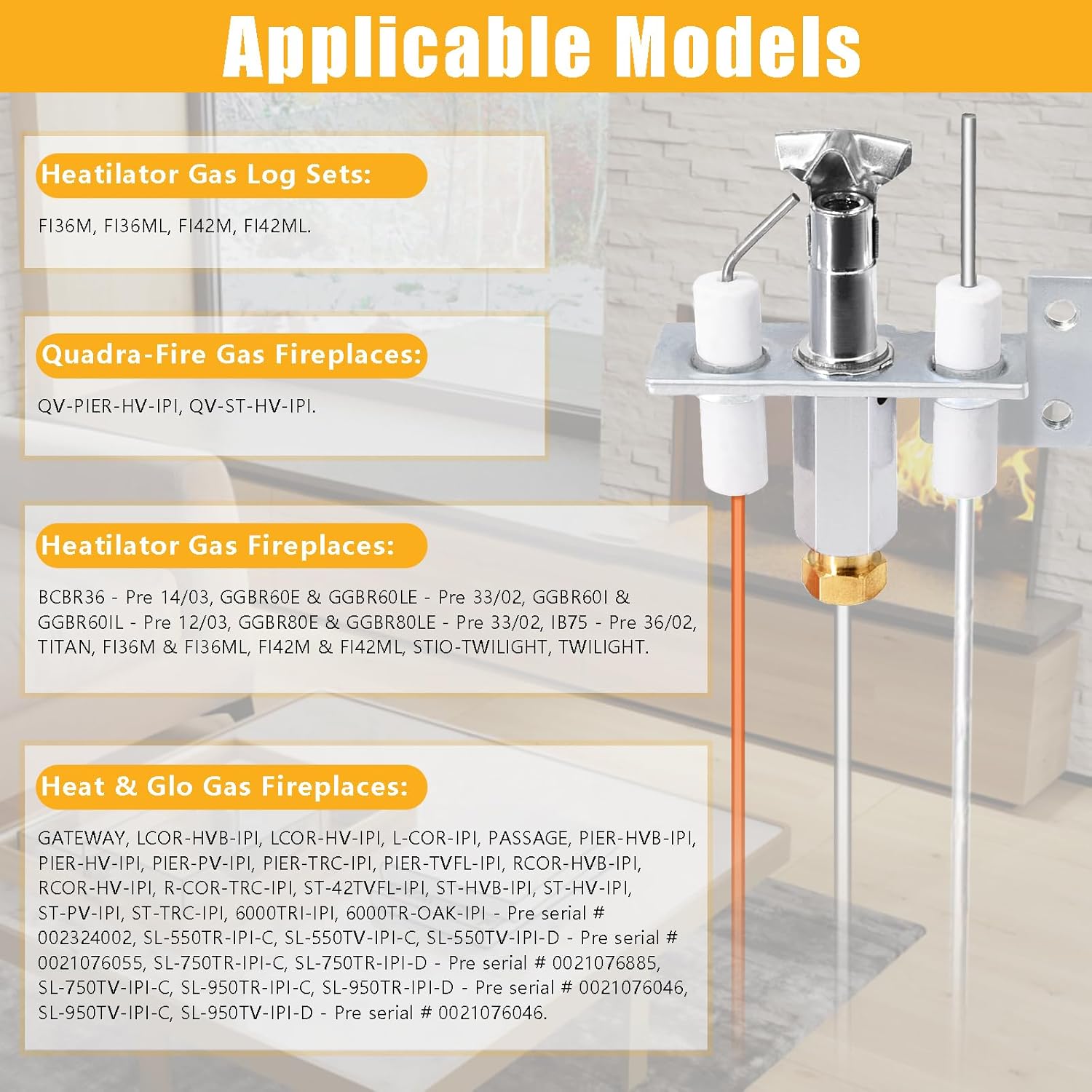 Applicable Models

Heatilator Gas Log Sets:

FI36M, FI36ML, FI42M, FI42ML.

Quadra-Fire Gas Fireplaces:

QV-PIER-HV-IPI, QV-ST-HV-IPI.

Heatilator Gas Fireplaces:

BCBR36 - Pre 14/03, GGBR60E & GGBR60LE - Pre 33/02, GGBR60I & GGBR60IL - Pre 12/03, GGBR80E & GGBR80LE - Pre 33/02, IB75 - Pre 36/02, TITAN, FI36M & FI36ML, FI42M & FI42ML, STIO-TWILIGHT, TWILIGHT.

Heat & Glo Gas Fireplaces:

GATEWAY, LCOR-HVB-IPI, LCOR-HV-IPI, L-COR-IPI, PASSAGE, PIER-HVB-IPI, PIER-HV-IPI, PIER-PV-IPI, PIER-TRC-IPI, PIER-TVFL-IPI, RCOR-HVB-IPI, RCOR-HV-IPI, R-COR-TRC-IPI, ST-42TVFL-IPI, ST-HVB-IPI, ST-HV-IPI, ST-PV-IPI, ST-TRC-IPI, 6000TRI-IPI, 6000TR-OAK-IPI - Pre serial # 002324002, SL-550TR-IPI-C, SL-550TV-IPI-C, SL-550TV-IPI-D - Pre serial # 0021076055, SL-750TR-IPI-C, SL-750TR-IPI-D - Pre serial # 0021076885, SL-750TV-IPI-C, SL-950TR-IPI-C, SL-950TR-IPI-D - Pre serial # 0021076046, SL-950TV-IPI-C, SL-950TV-IPI-D - Pre serial # 0021076046.