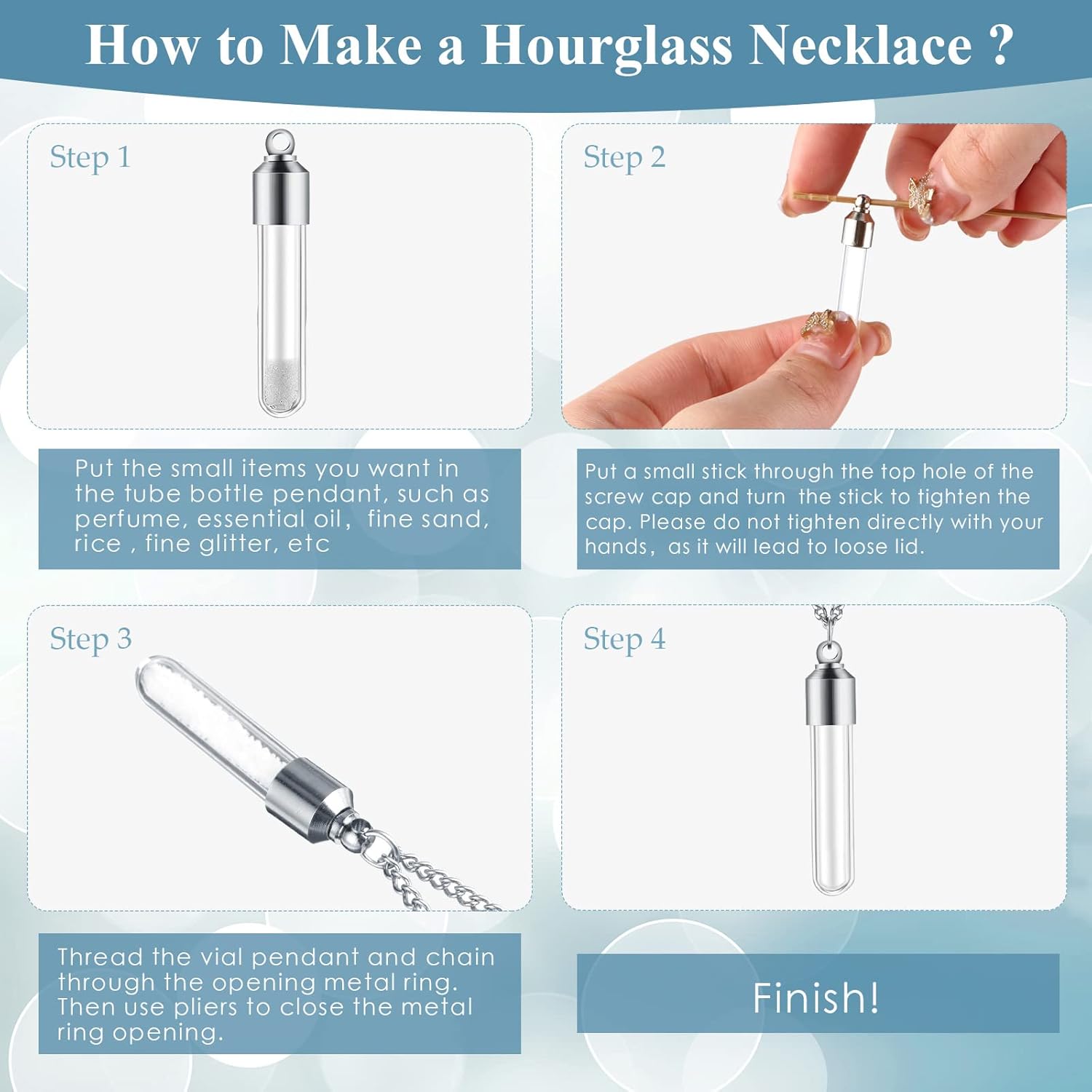 How to Make a Hourglass Necklace ?

Step 1

Put the small items you want in the tube bottle pendant, such as perfume, essential oil, fine sand, rice , fine glitter, etc

Step 2

Put a small stick through the top hole of the screw cap and turn the stick to tighten the cap. Please do not tighten directly with your hands, as it will lead to loose lid.

Step 3

Thread the vial pendant and chain through the opening metal ring. Then use pliers to close the metal ring opening.

Step 4

Finish!