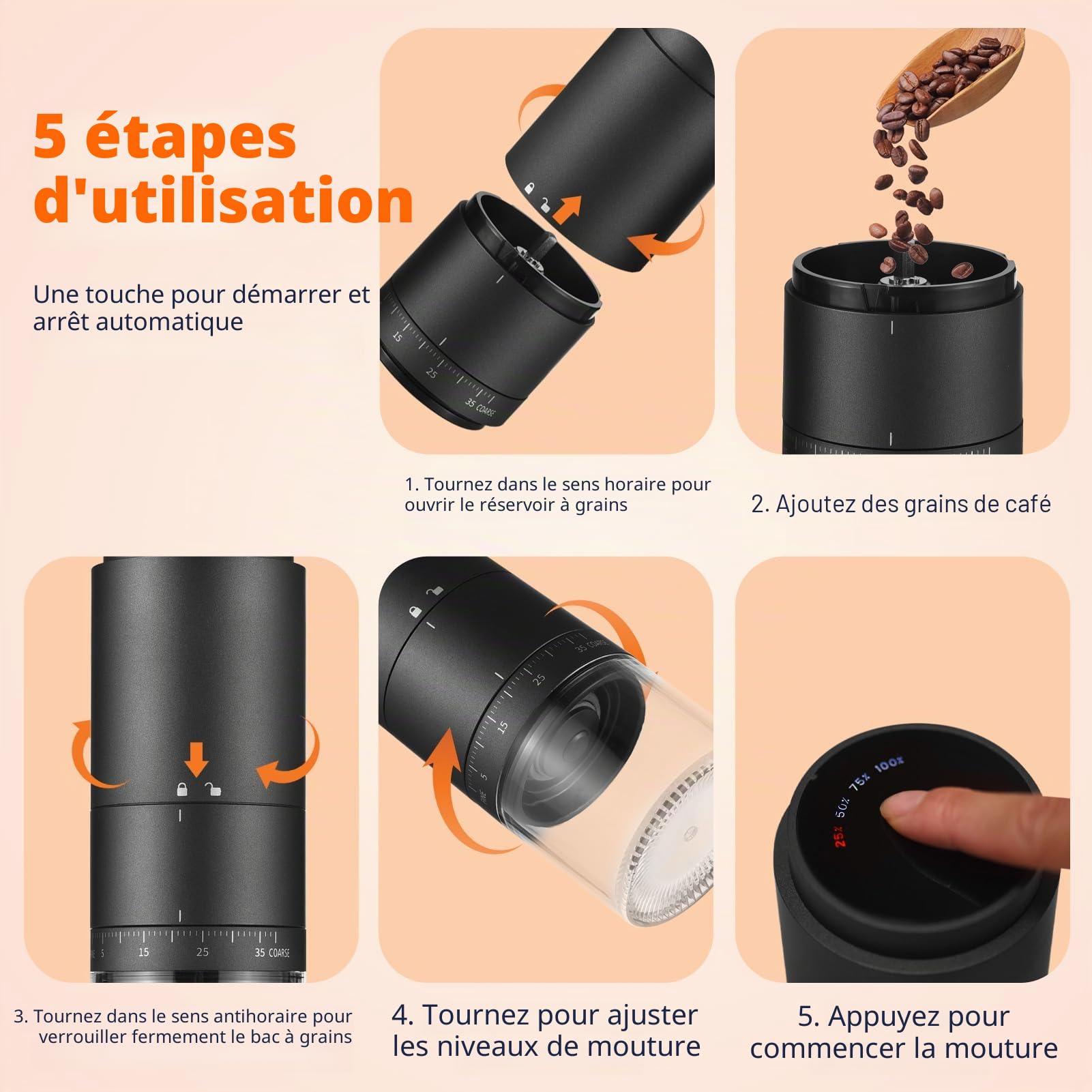 5 étapes d'utilisation

Une touche pour démarrer et arrêt automatique

15
25
35 COARSE

1. Tournez dans le sens horaire pour ouvrir le réservoir à grains

2. Ajoutez des grains de café

5
15
25
35 COARSE

3. Tournez dans le sens antihoraire pour verrouiller fermement le bac à grains

35 COARSE
25
15
5

4. Tournez pour ajuster les niveaux de mouture

25%
50%
75%
100%

5. Appuyez pour commencer la mouture