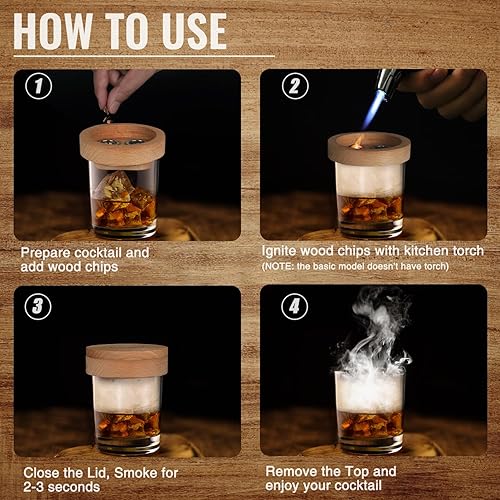 HOW TO USE

1

Prepare cocktail and add wood chips

2

Ignite wood chips with kitchen torch
(NOTE: the basic model doesn't have torch)

3

Close the Lid, Smoke for 2-3 seconds

4

Remove the Top and enjoy your cocktail