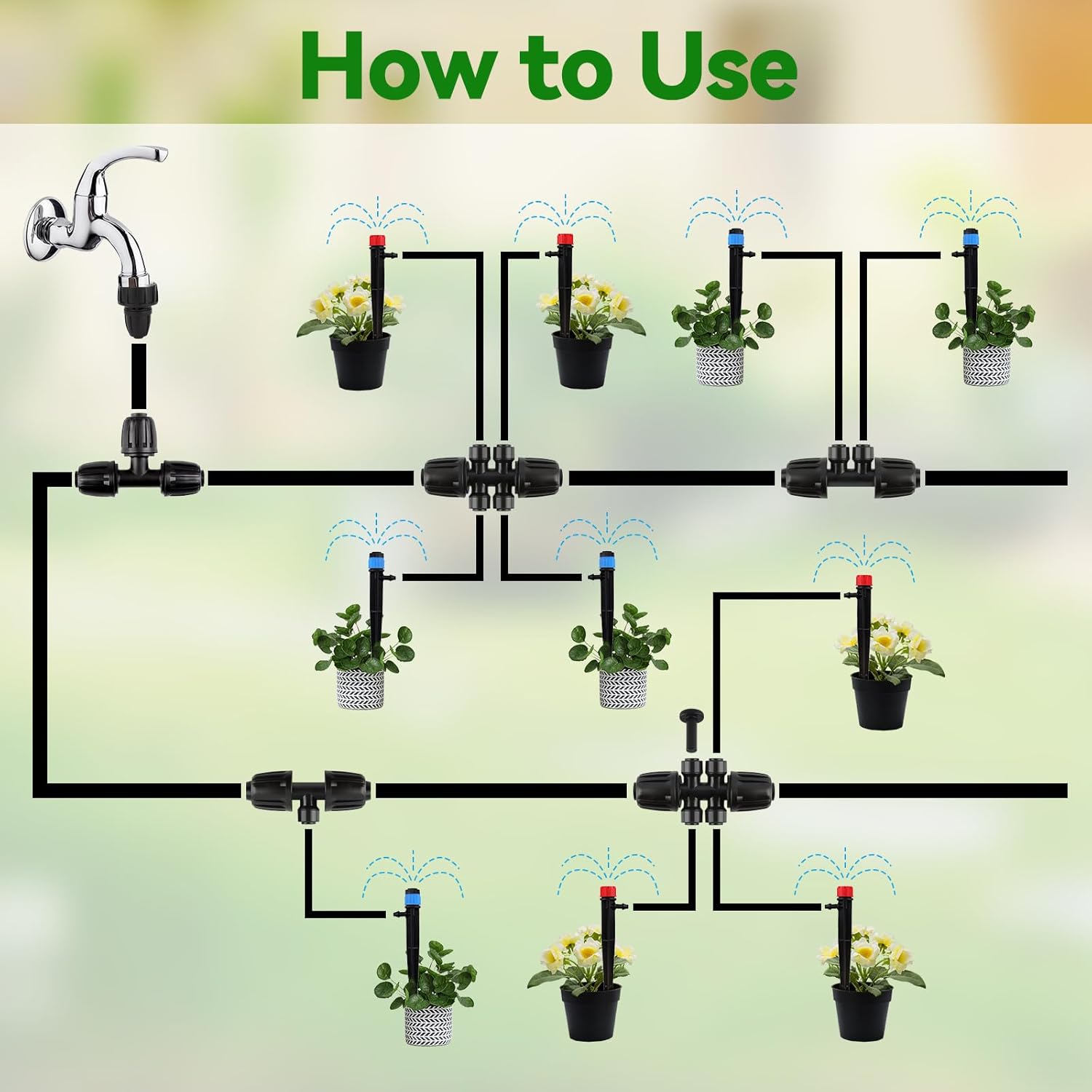 How to Use