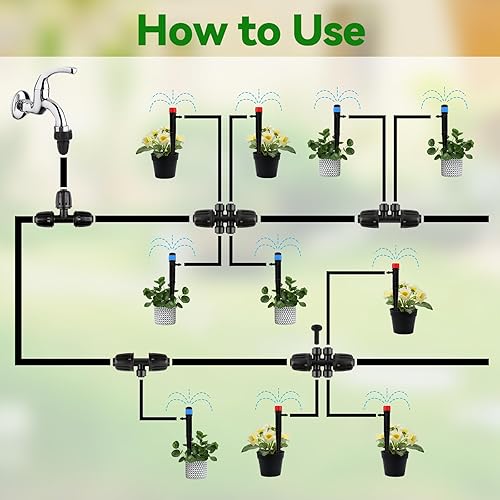 How to Use