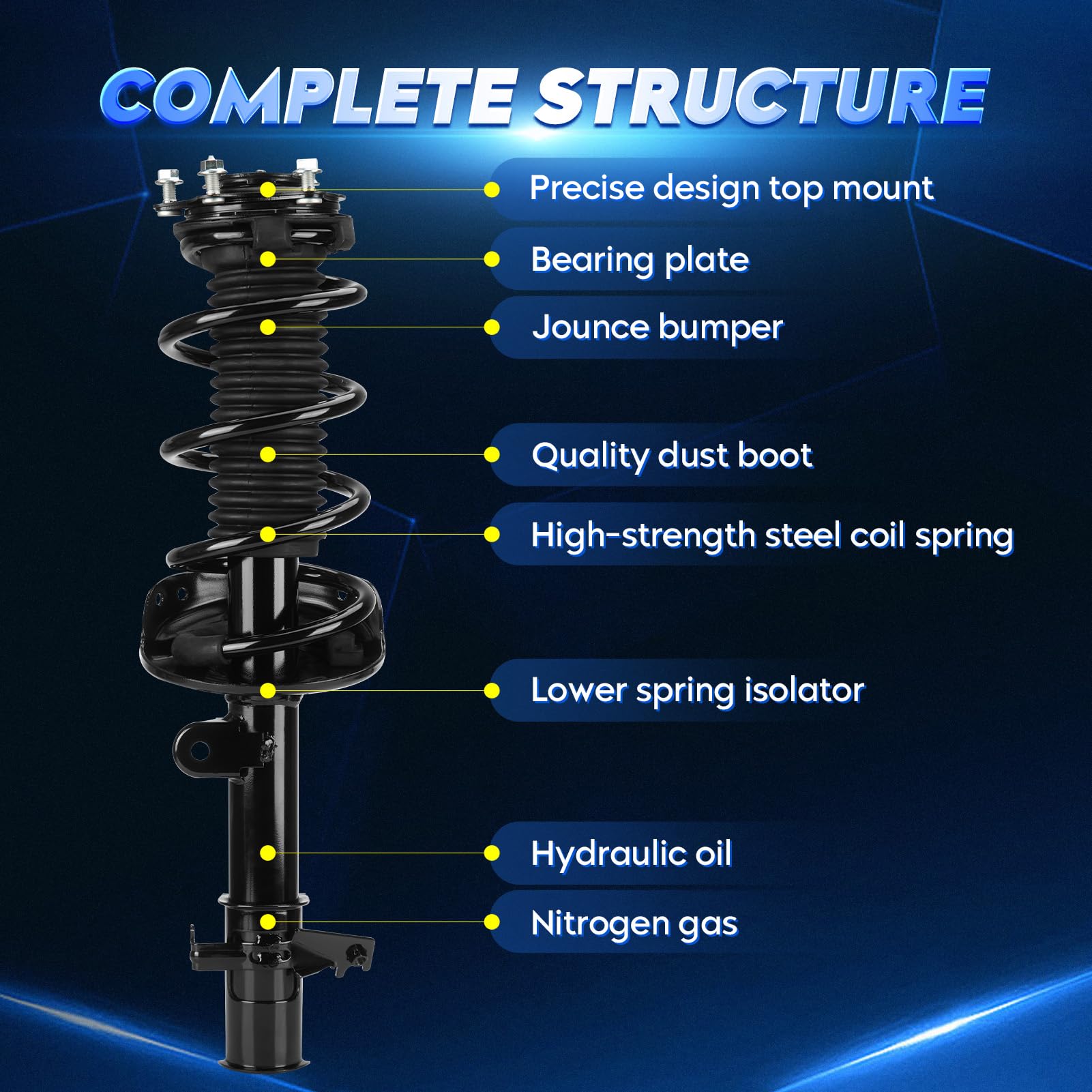 COMPLETE STRUCTURE

Precise design top mount

Bearing plate

Jounce bumper

Quality dust boot

High-strength steel coil spring

Lower spring isolator

Hydraulic oil

Nitrogen gas