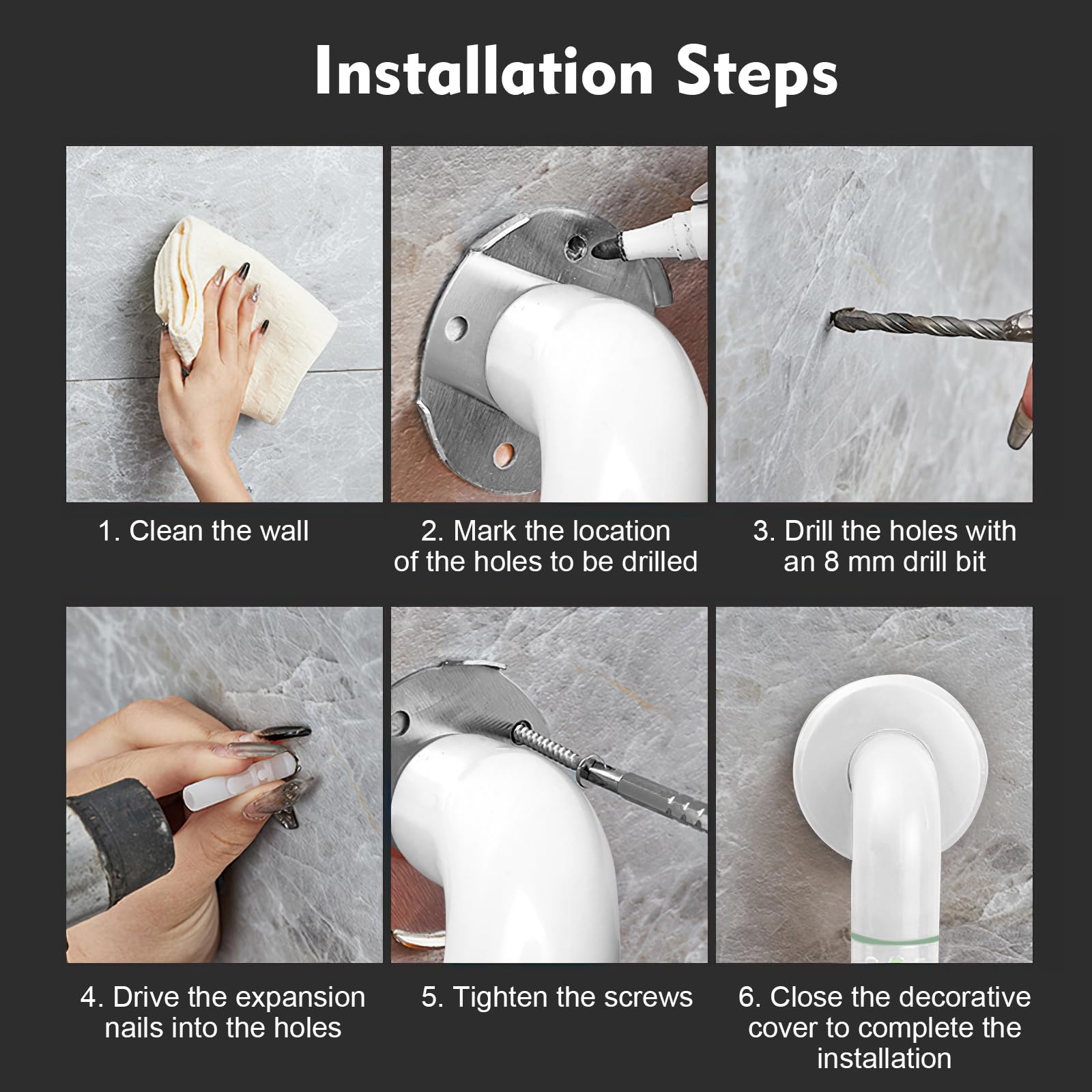 Installation Steps

1. Clean the wall

2. Mark the location of the holes to be drilled

3. Drill the holes with an 8 mm drill bit

4. Drive the expansion nails into the holes

5. Tighten the screws

6. Close the decorative cover to complete the installation