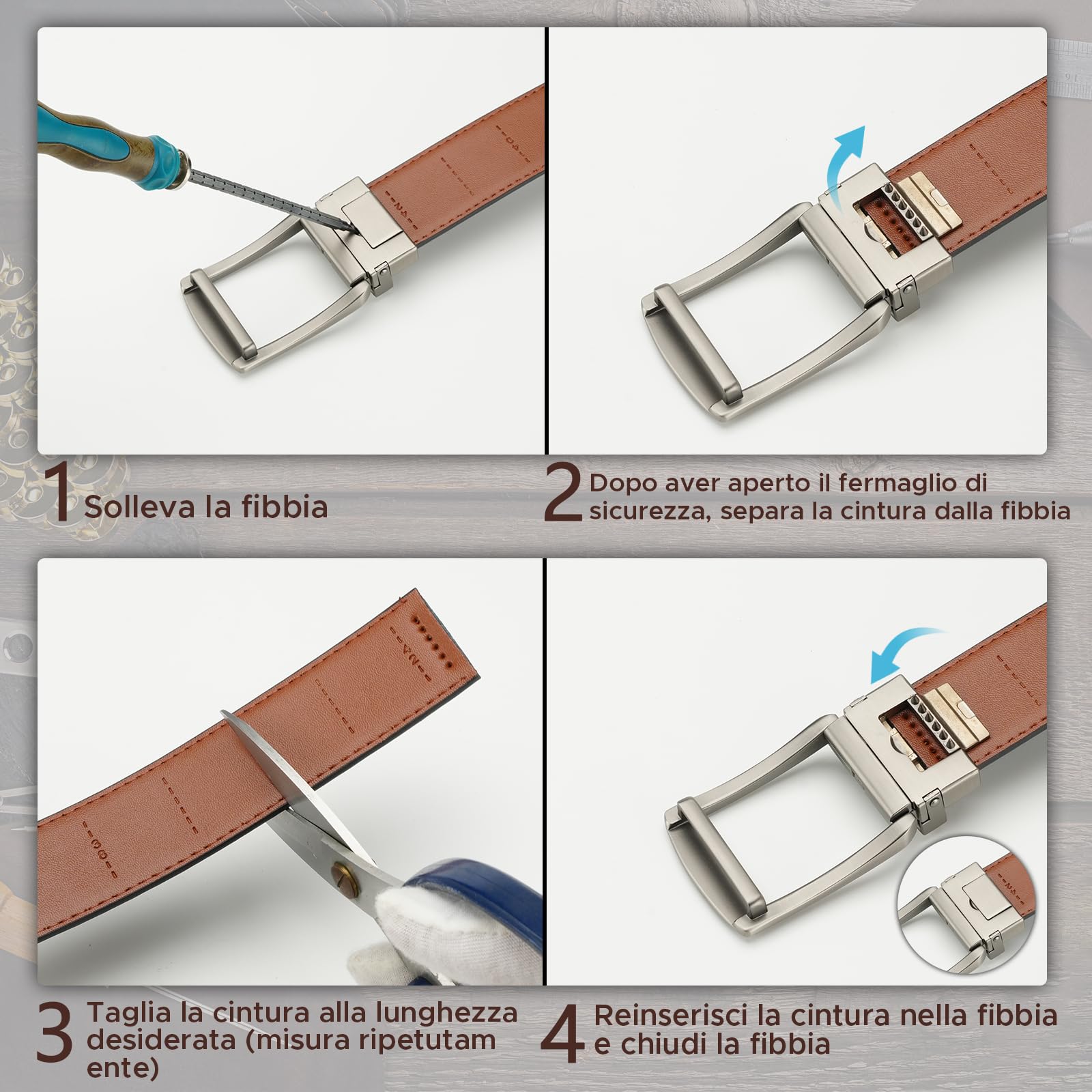 1 Solleva la fibbia

2 Dopo aver aperto il fermaglio di sicurezza, separa la cintura dalla fibbia

3 Taglia la cintura alla lunghezza desiderata (misura ripetutam ente)

4 Reinserisci la cintura nella fibbia e chiudi la fibbia