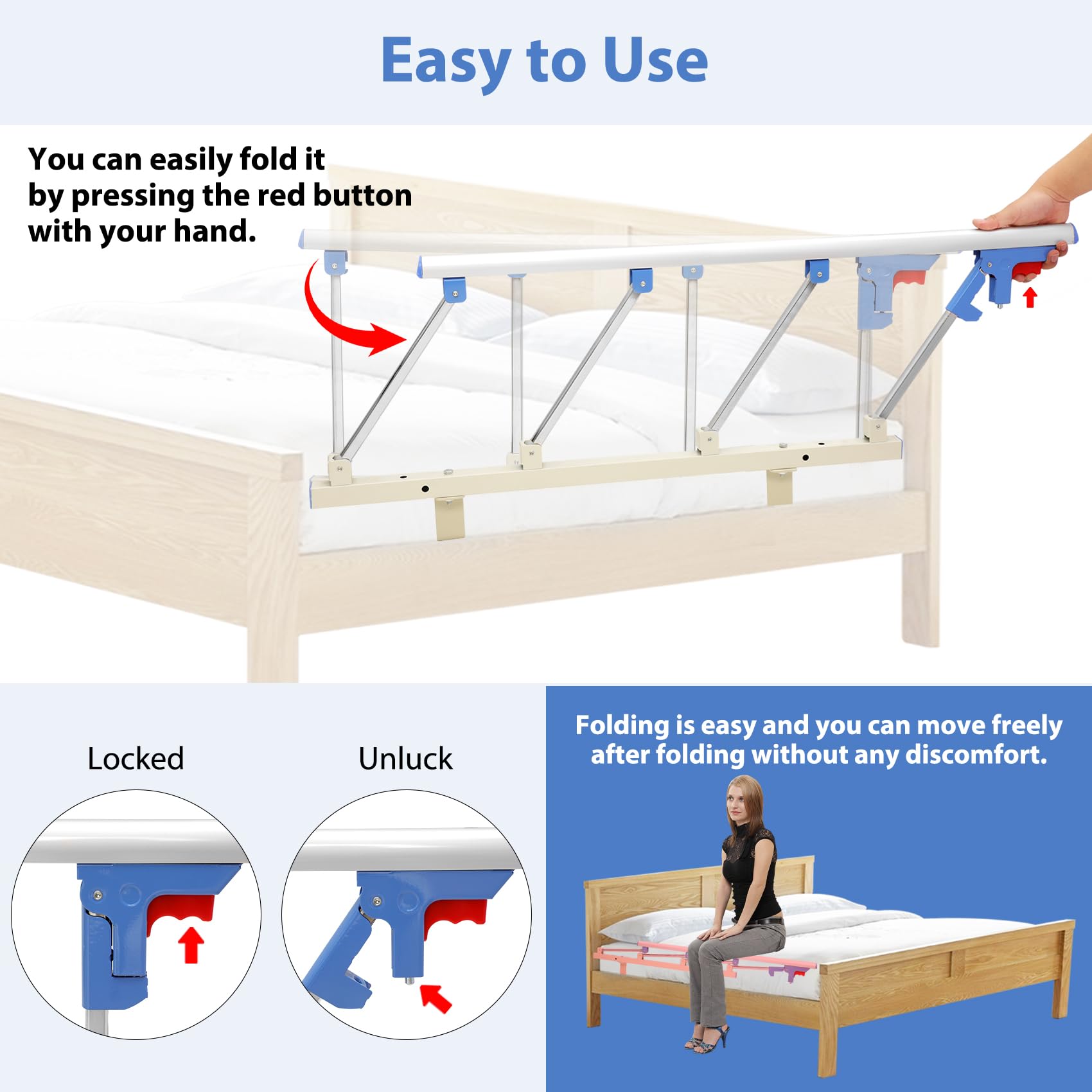 Easy to Use

You can easily fold it by pressing the red button with your hand.

Locked

Unluck

Folding is easy and you can move freely after folding without any discomfort.