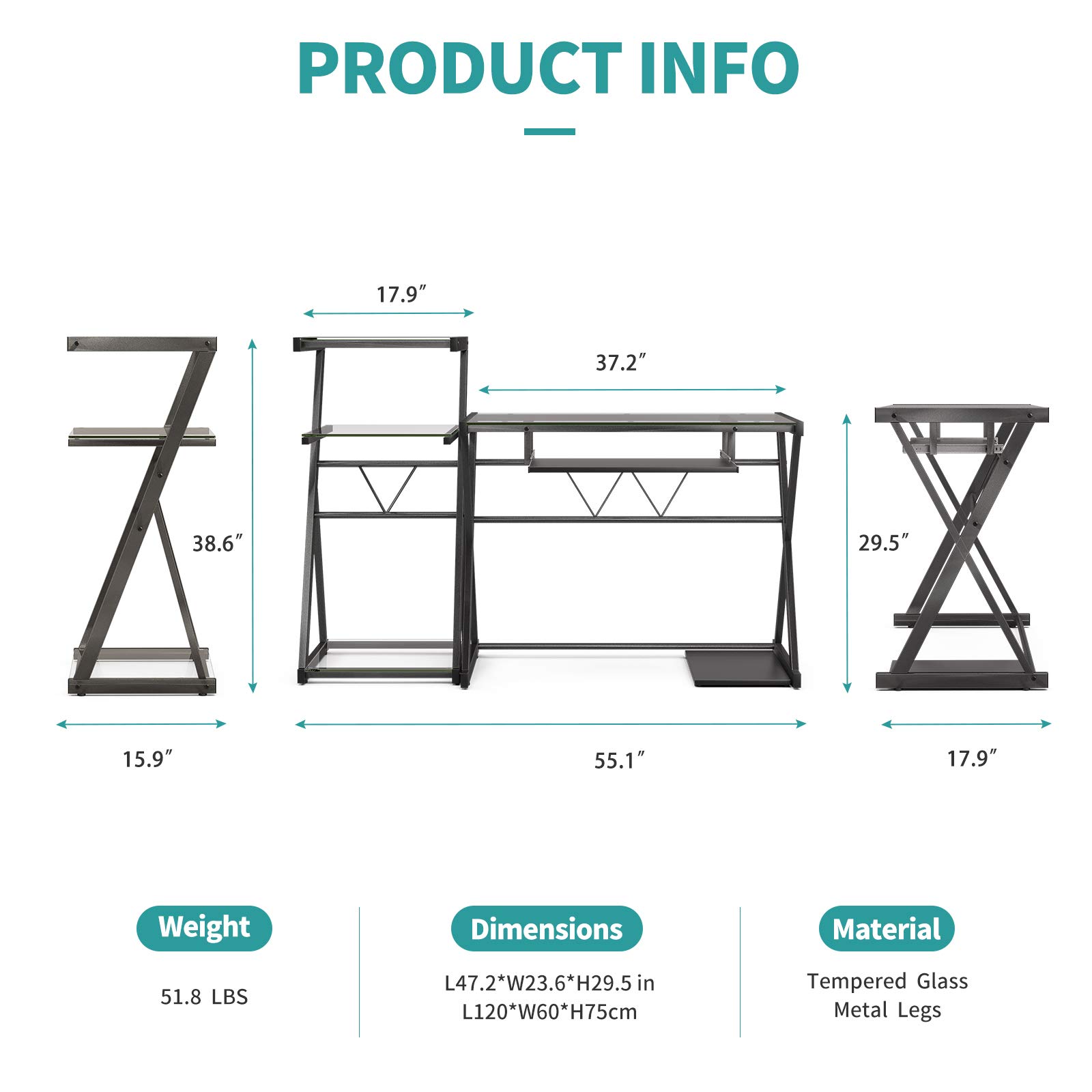 PRODUCT INFO

17.9″

37.2″

38.6″

29.5″

15.9″

55.1″

17.9″

Weight

51.8 LBS

Dimensions

L47.2*W23.6*H29.5 in
L120*W60*H75cm

Material

Tempered Glass
Metal Legs