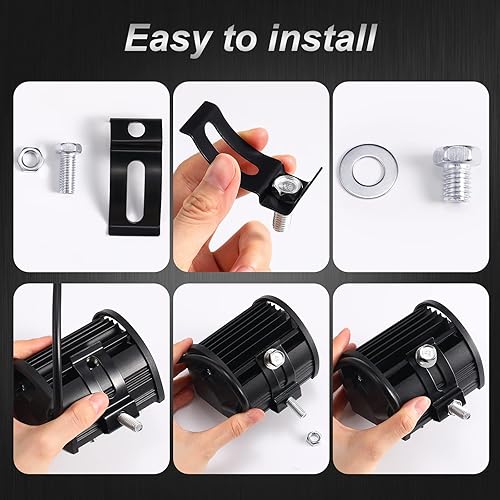 Easy to install