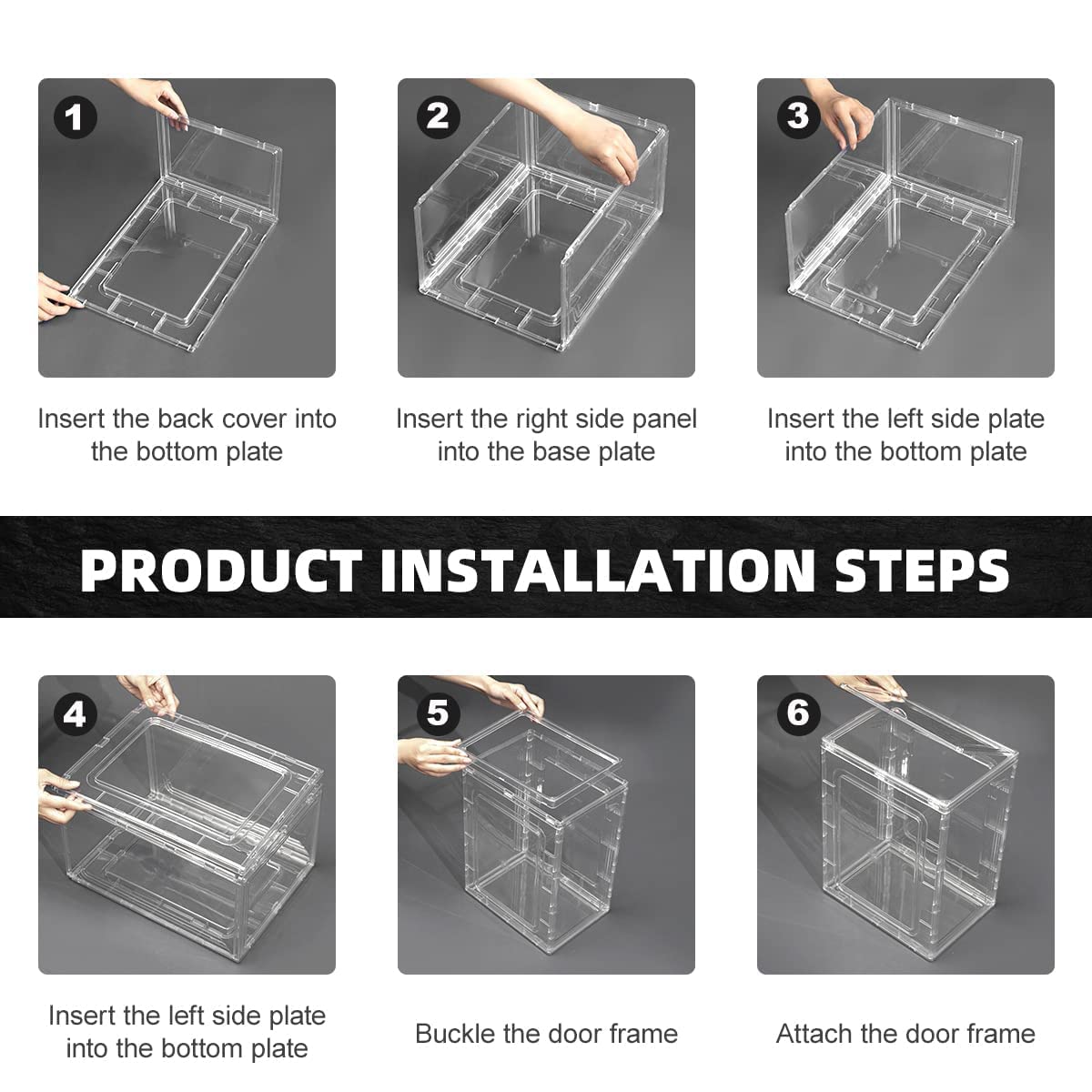 1

Insert the back cover into the bottom plate

2

Insert the right side panel into the base plate

3

Insert the left side plate into the bottom plate

PRODUCT INSTALLATION STEPS

4

Insert the left side plate into the bottom plate

5

Buckle the door frame

6

Attach the door frame