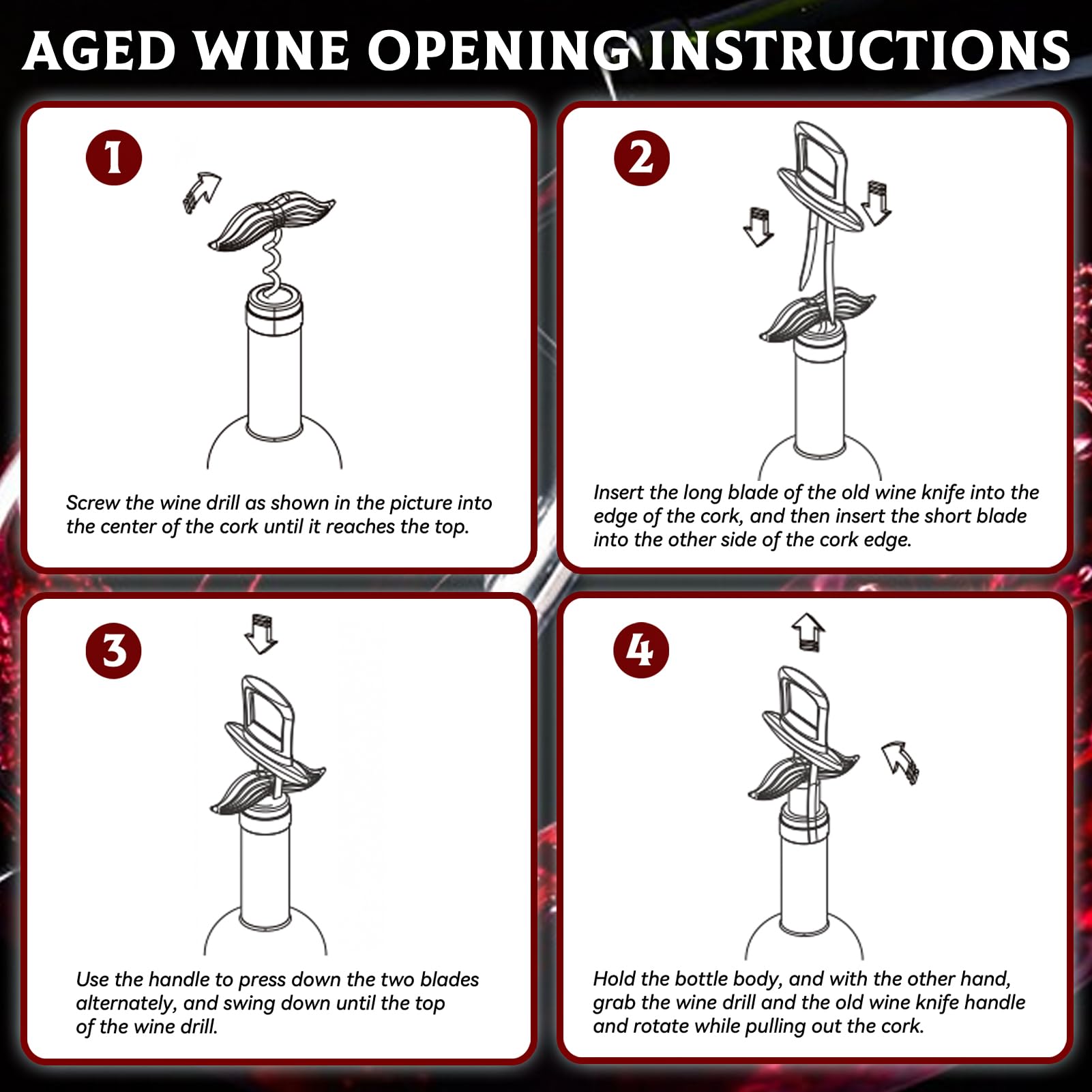 AGED WINE OPENING INSTRUCTIONS

1

Screw the wine drill as shown in the picture into the center of the cork until it reaches the top.

2

Insert the long blade of the old wine knife into the edge of the cork, and then insert the short blade into the other side of the cork edge.

3

Use the handle to press down the two blades alternately, and swing down until the top of the wine drill.

4

Hold the bottle body, and with the other hand, grab the wine drill and the old wine knife handle and rotate while pulling out the cork.