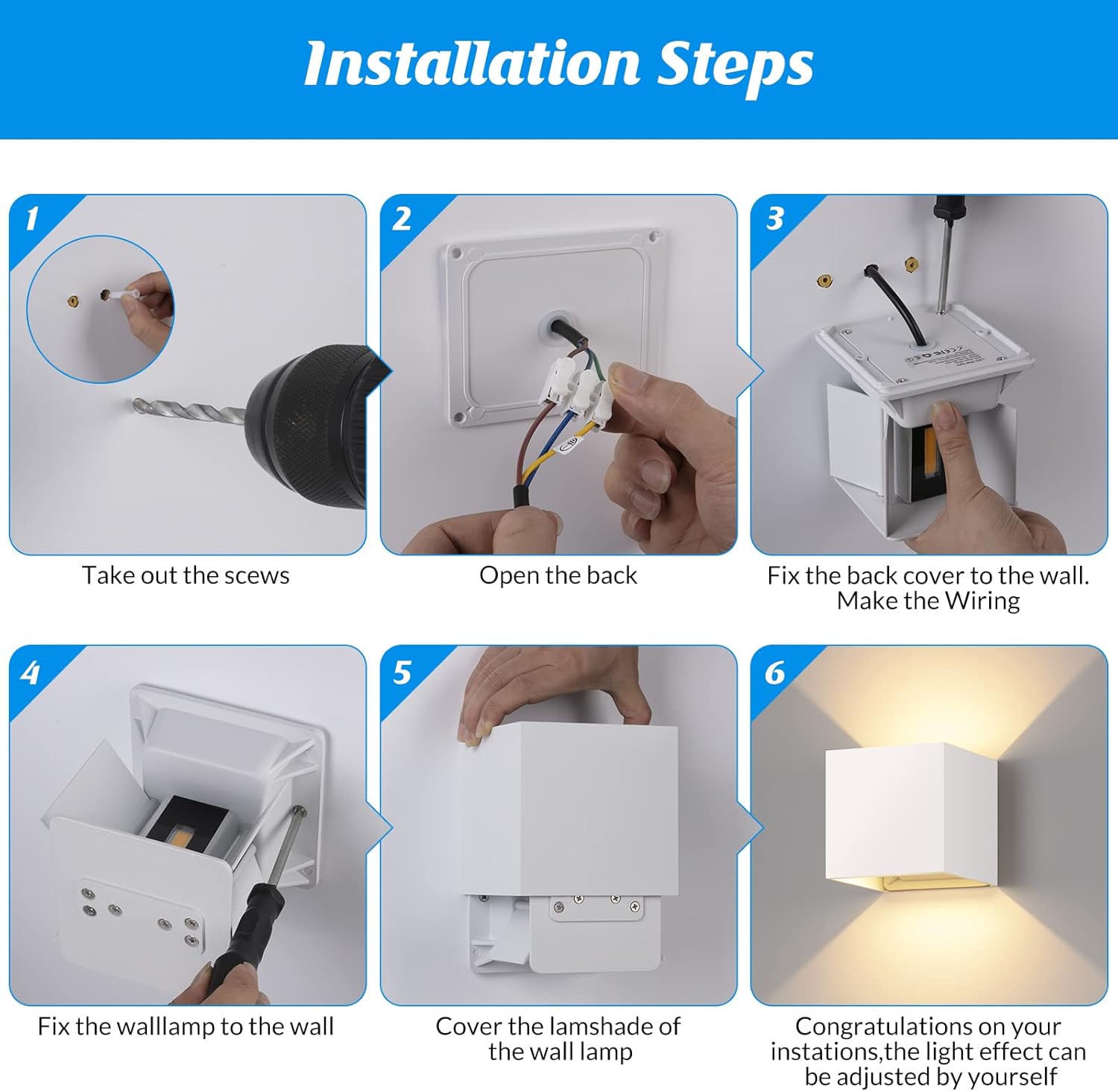 Installation Steps

1
Take out the scews

2
Open the back

3
Fix the back cover to the wall. Make the Wiring

4
Fix the walllamp to the wall

5
Cover the lamshade of the wall lamp

6
Congratulations on your instations,the light effect can be adjusted by yourself