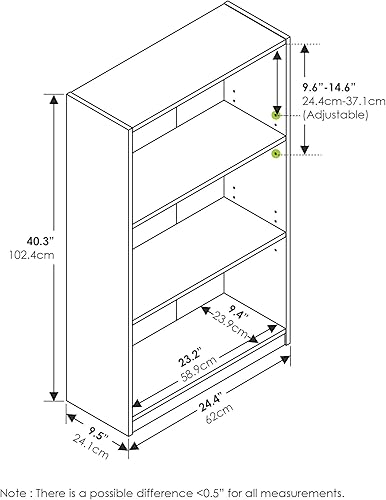 9.6"-14.6"
24.4cm-37.1cm
(Adjustable)

40.3"
102.4cm

9.4"
23.9cm

23.2"
58.9cm

24.4"
62cm

9.5"
24.1cm

Note : There is a possible difference <0.5" for all measurements.