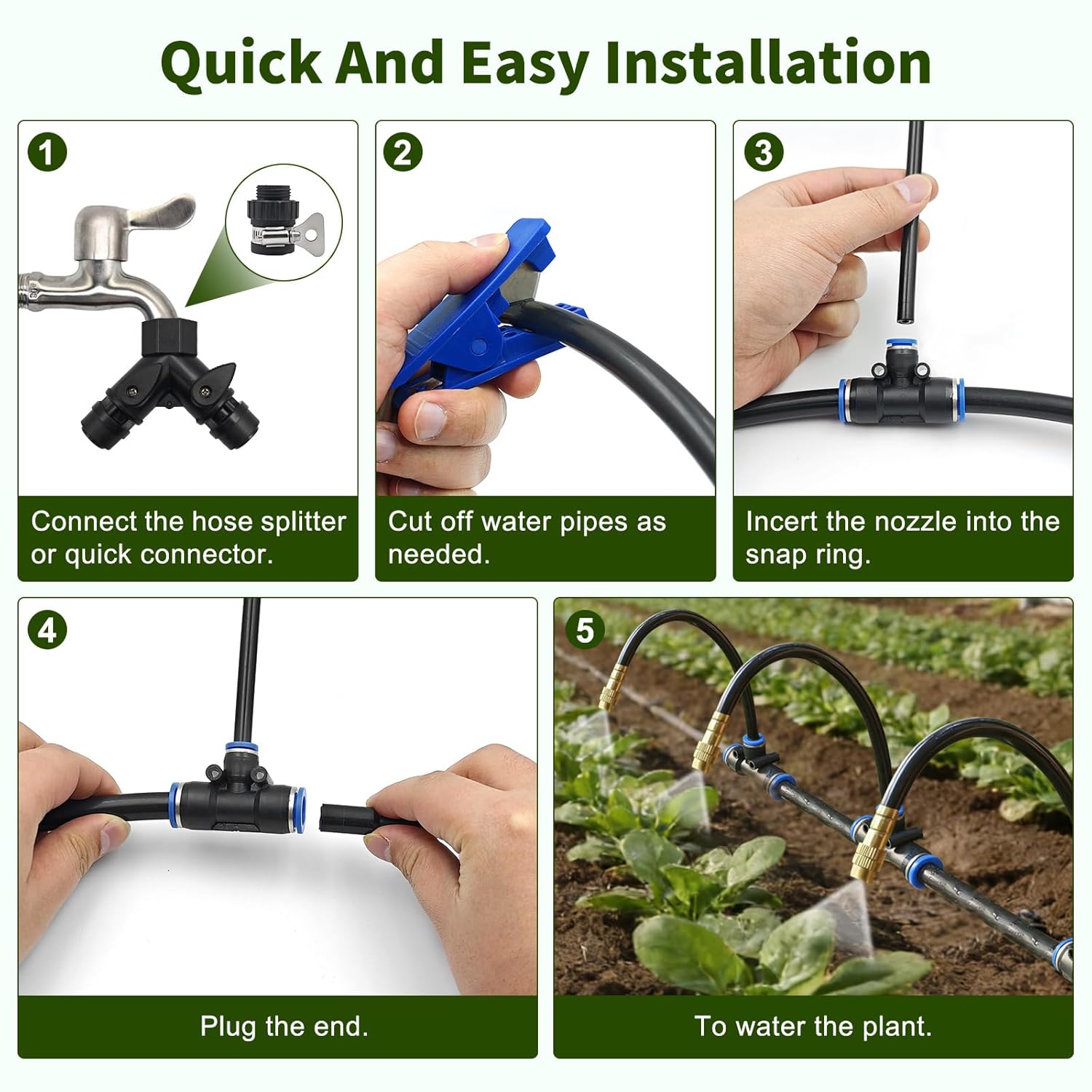 Quick And Easy Installation

1

Connect the hose splitter or quick connector.

2

Cut off water pipes as needed.

3

Incert the nozzle into the snap ring.

4

Plug the end.

5

To water the plant.