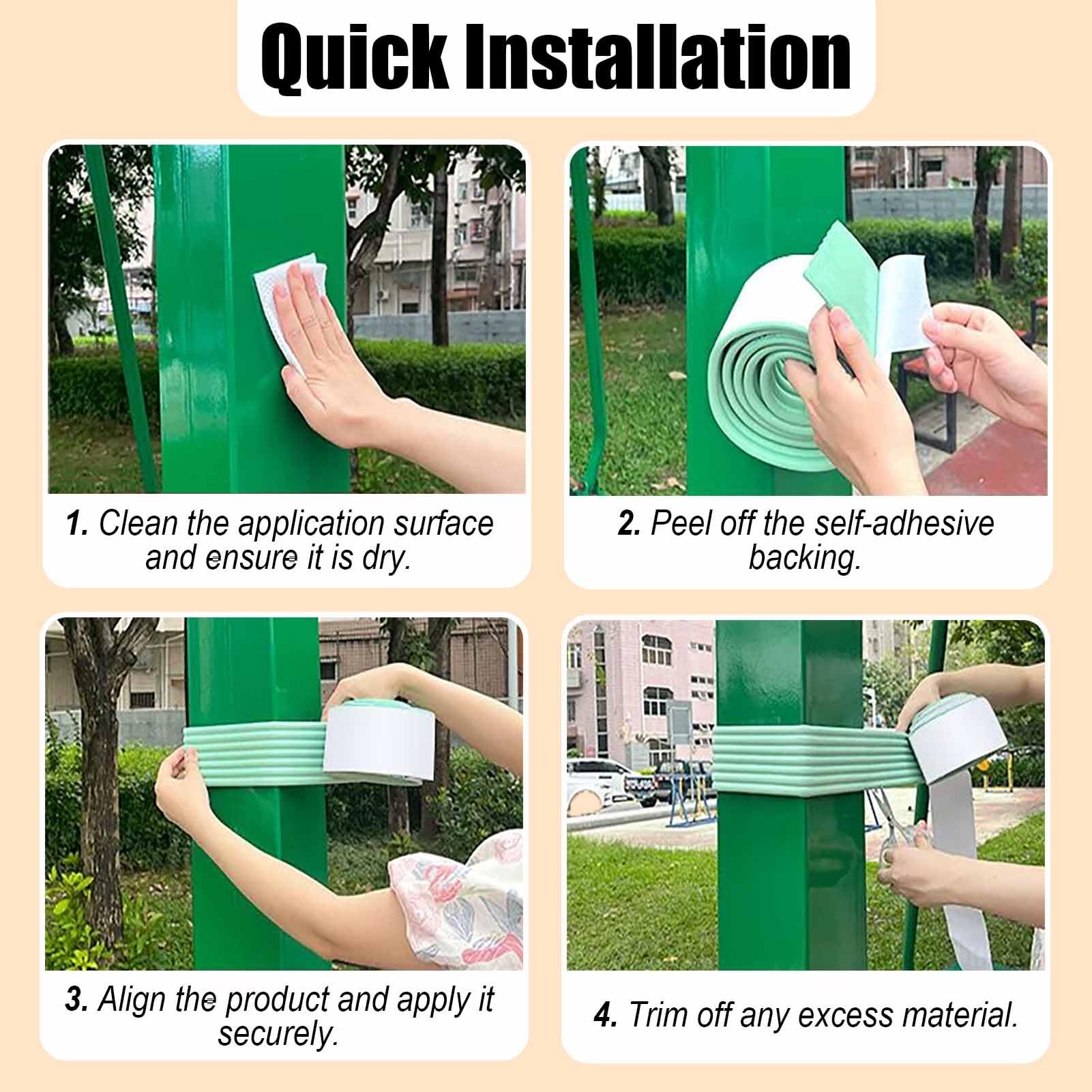 Quick Installation

1. Clean the application surface and ensure it is dry.

2. Peel off the self-adhesive backing.

3. Align the product and apply it securely.

4. Trim off any excess material.