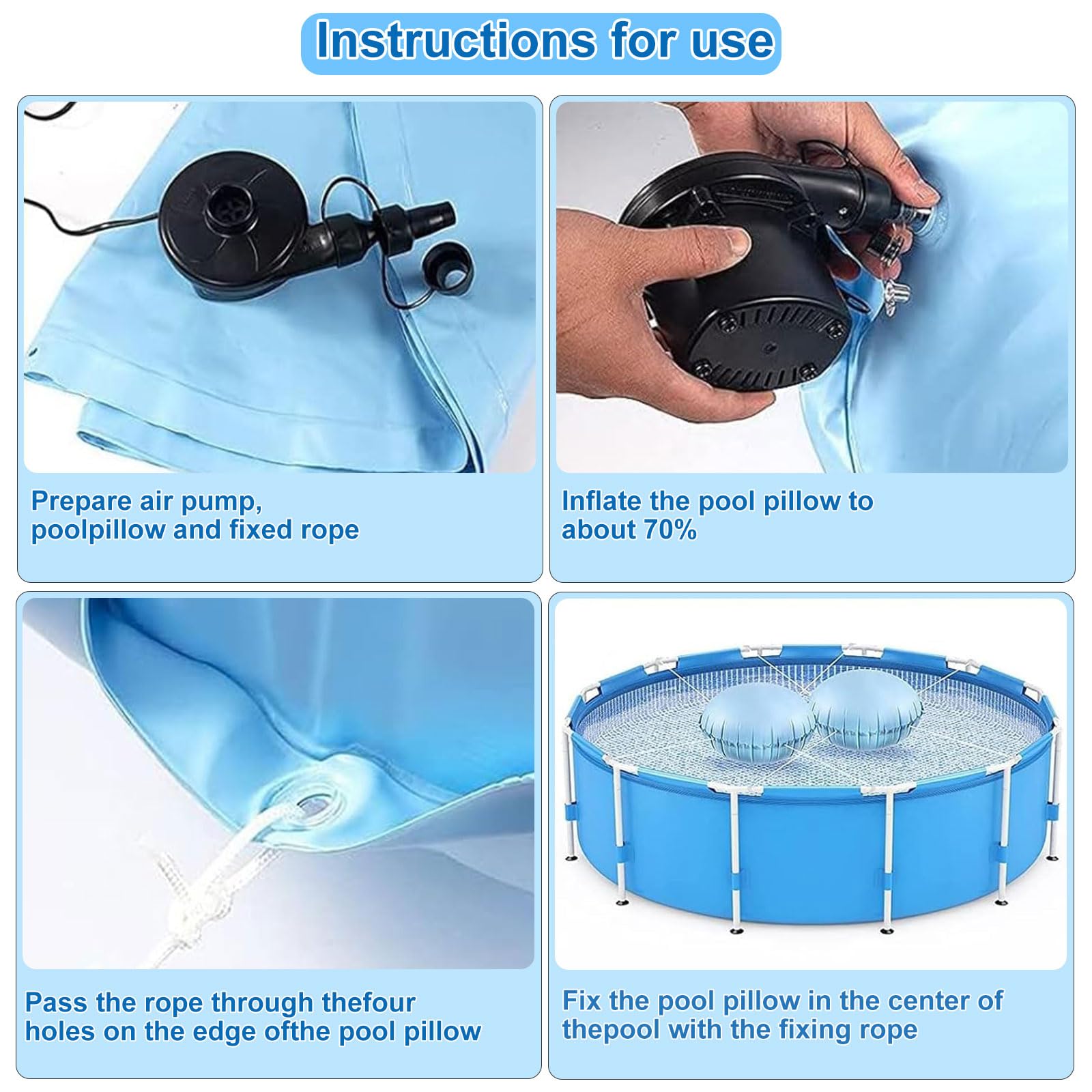 Instructions for use

Prepare air pump, poolpillow and fixed rope

Inflate the pool pillow to about 70%

Pass the rope through thefour holes on the edge ofthe pool pillow

Fix the pool pillow in the center of thepool with the fixing rope