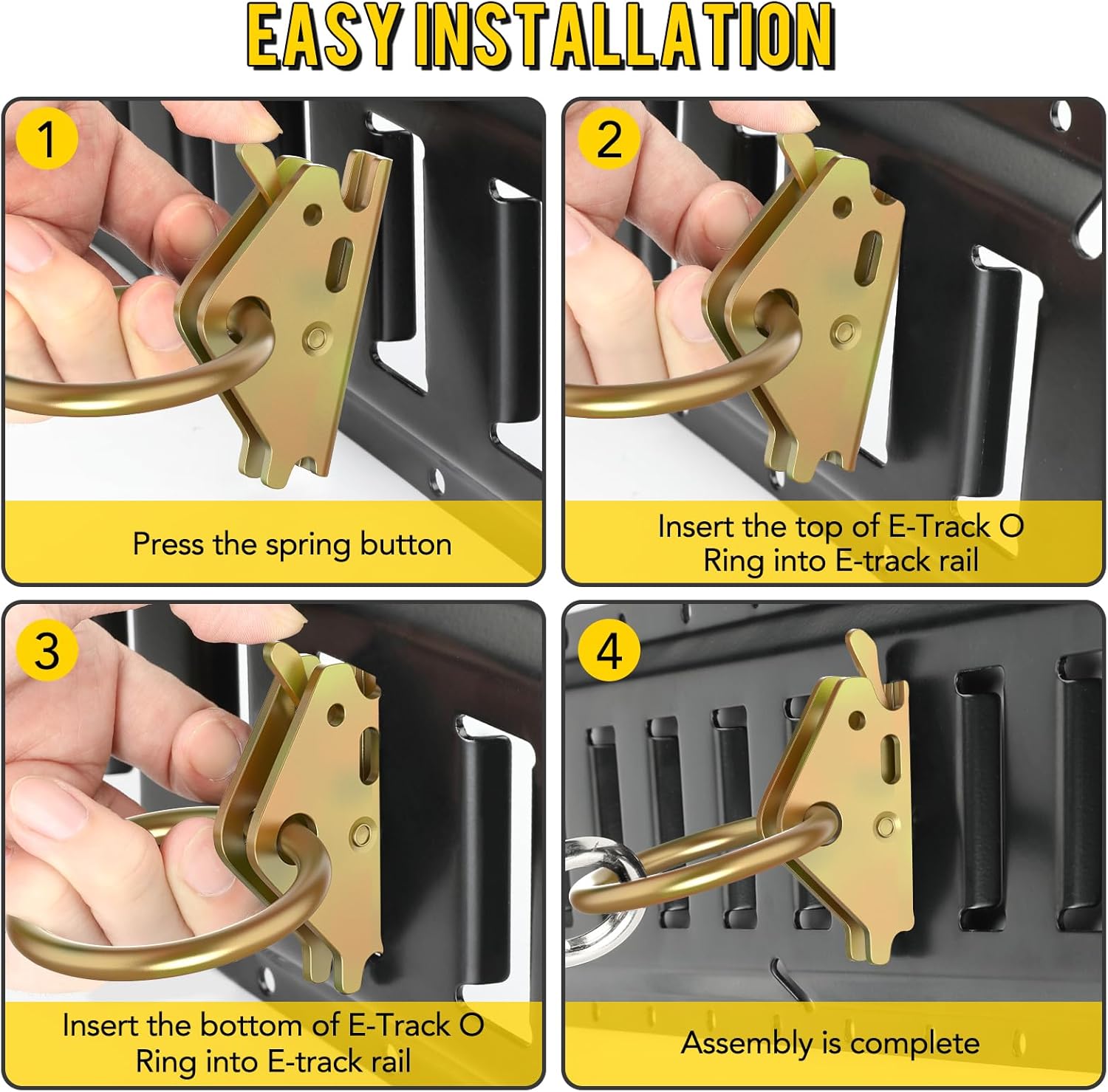 EASY INSTALLATION

1

Press the spring button

2

Insert the top of E-Track O Ring into E-track rail

3

Insert the bottom of E-Track O Ring into E-track rail

4

Assembly is complete