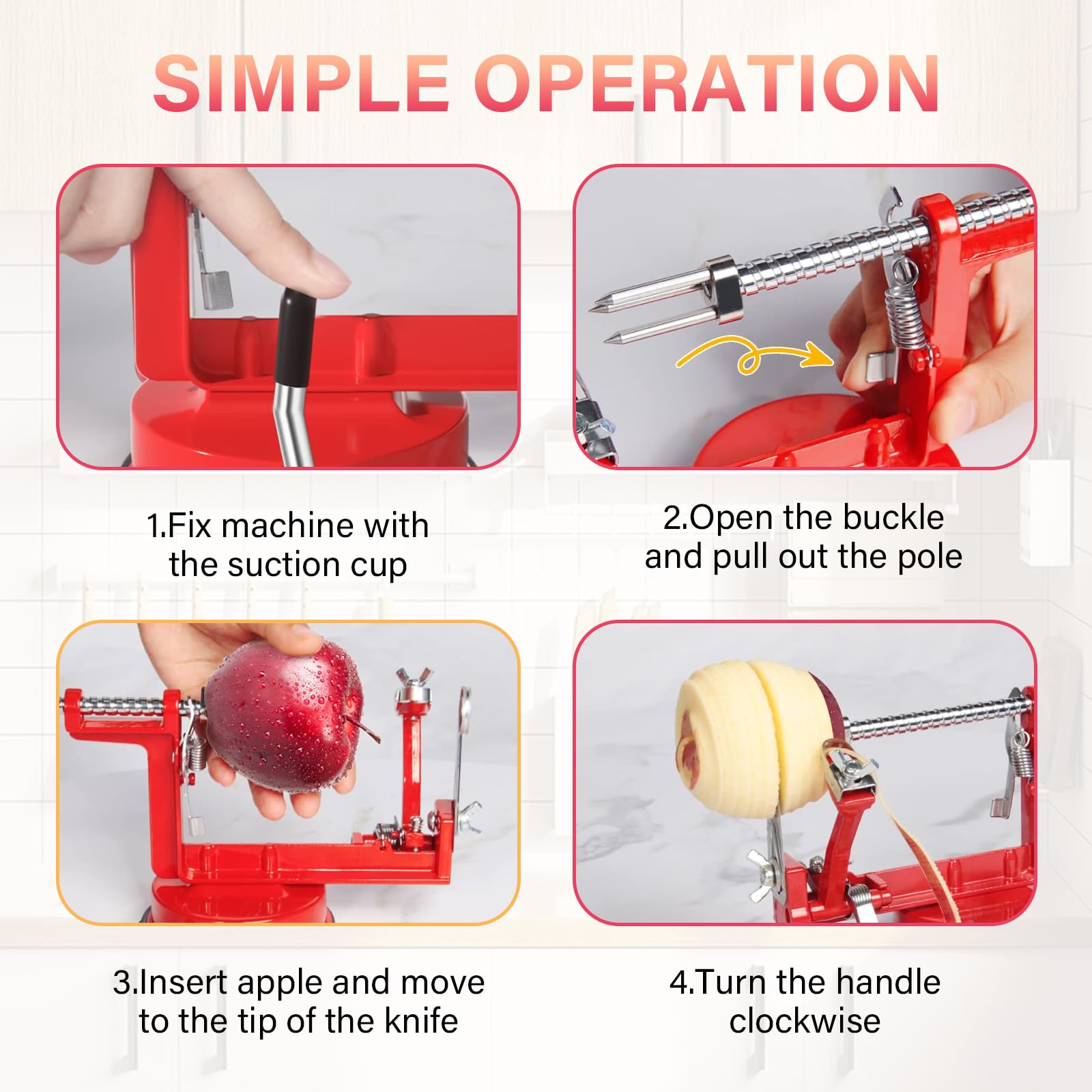 SIMPLE OPERATION

1.Fix machine with the suction cup

2.Open the buckle and pull out the pole

3.Insert apple and move to the tip of the knife

4.Turn the handle clockwise